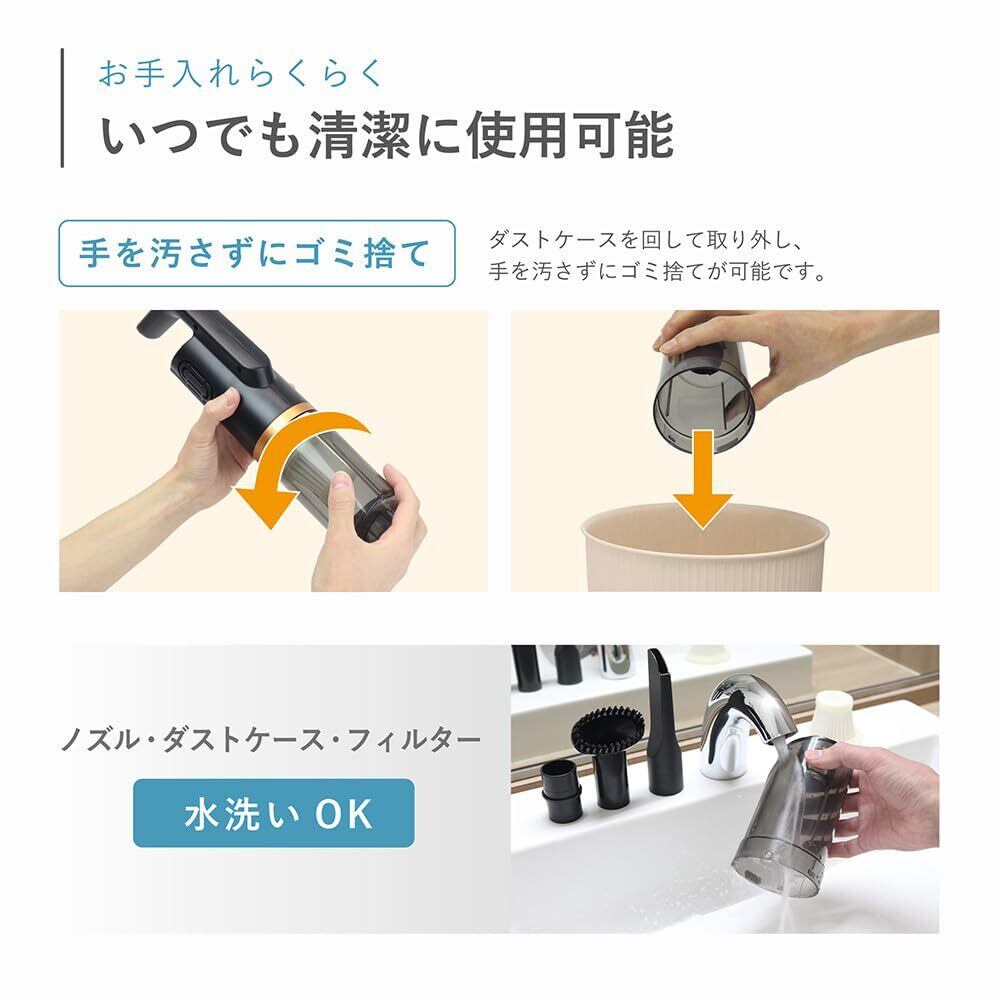 お手入れらくらく
いつでも清潔に使用可能

手を汚さずにゴミ捨て

ダストケースを回して取り外し、手を汚さずにゴミ捨てが可能です。

ノズル・ダストケース・フィルター

水洗い OK