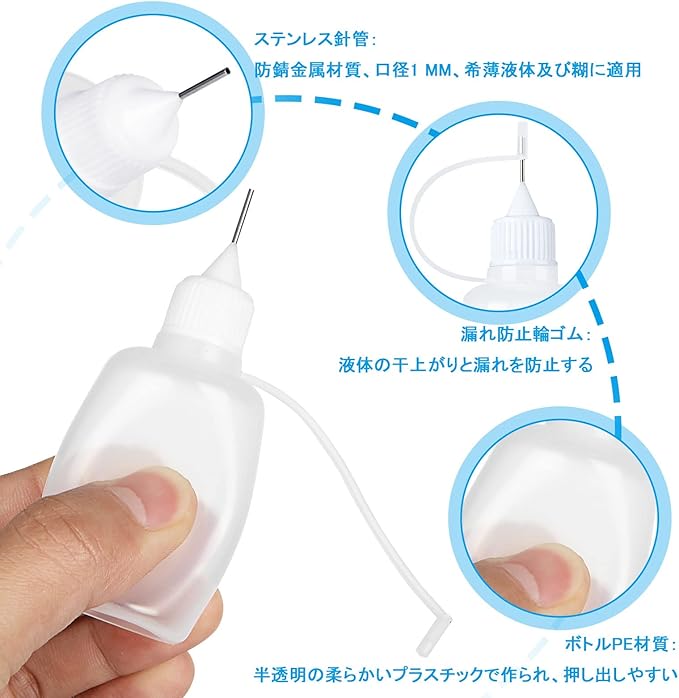 ステンレス針管:
防錆金属材質、口径1 MM、希薄液体及び糊に適用

漏れ防止輪ゴム:
液体の干上がりと漏れを防止する

ボトルPE材質:
半透明の柔らかいプラスチックで作られ、押し出しやすい