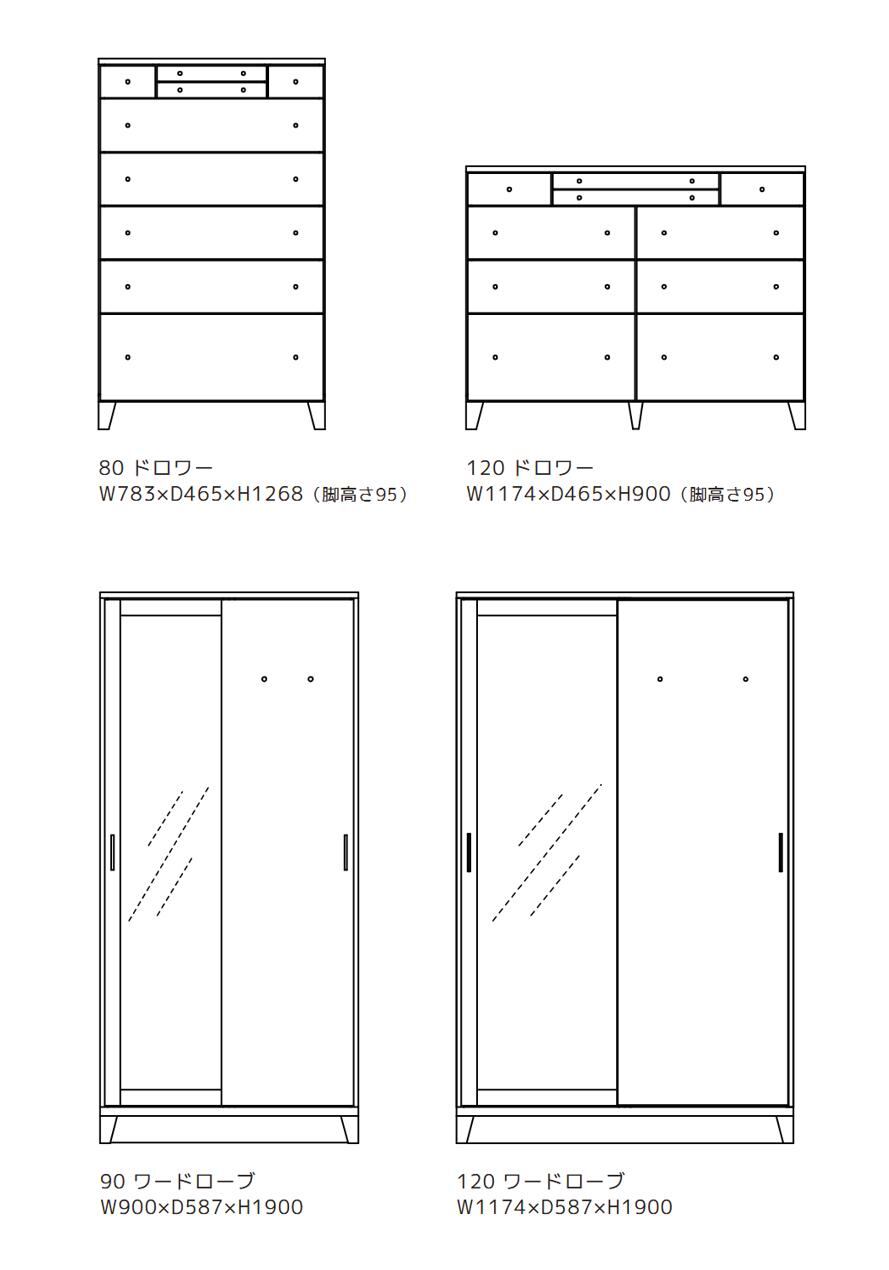 80 ドロワー
W783×D465×H1268（脚高さ95）

120 ドロワー
W1174×D465×H900（脚高さ95）

90 ワードローブ
W900×D587×H1900

120 ワードローブ
W1174×D587×H1900