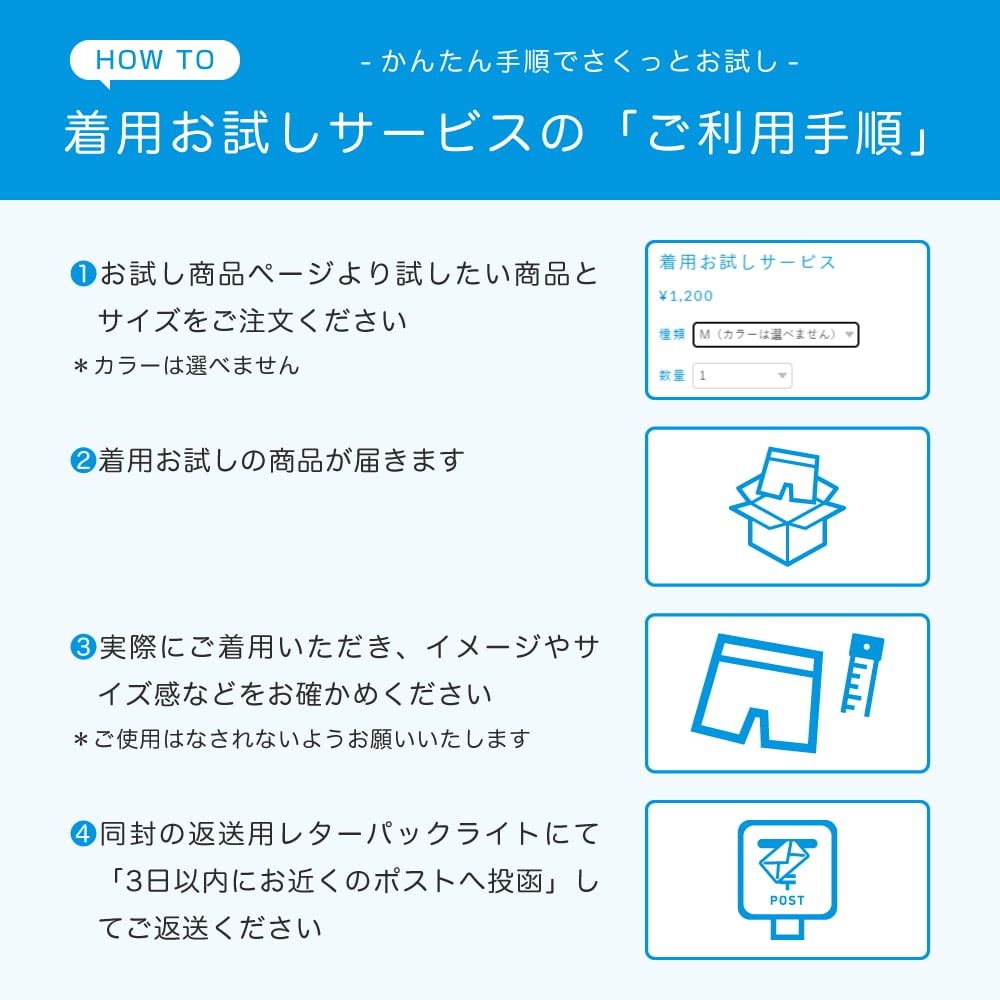 HOW TO

- かんたん手順でさくっとお試し -

着用お試しサービスの「ご利用手順」

❶お試し商品ページより試したい商品とサイズをご注文ください
＊カラーは選べません

着用お試しサービス
¥1,200
種類 M（カラーは選べません）
数量 1

❷着用お試しの商品が届きます

❸実際にご着用いただき、イメージやサイズ感などをお確かめください
＊ご使用はなされないようお願いいたします

❹同封の返送用レターパックライトにて「3日以内にお近くのポストへ投函」してご返送ください

POST