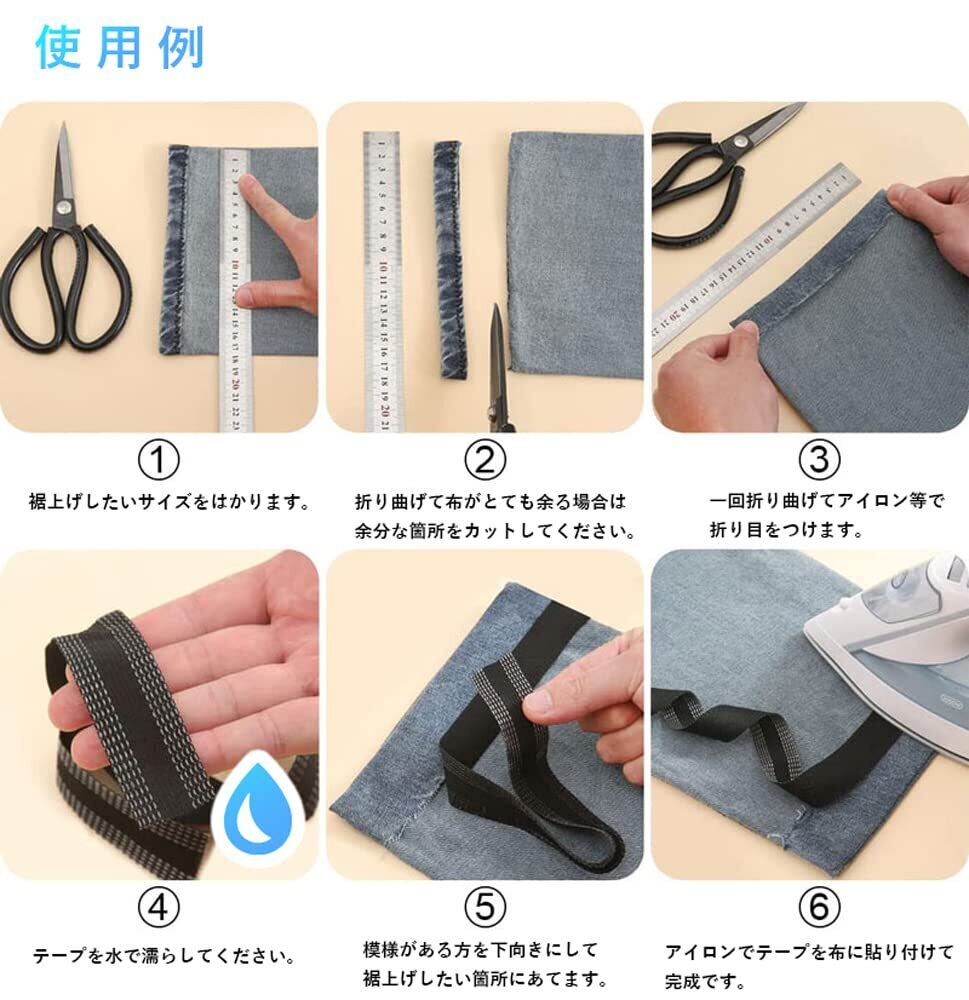 使用例

①
裾上げしたいサイズをはかります。

②
折り曲げて布がとても余る場合は余分な箇所をカットしてください。

③
一回折り曲げてアイロン等で折り目をつけます。

④
テープを水で濡らしてください。

⑤
模様がある方を下向きにして裾上げしたい箇所にあてます。

⑥
アイロンでテープを布に貼り付けて完成です。