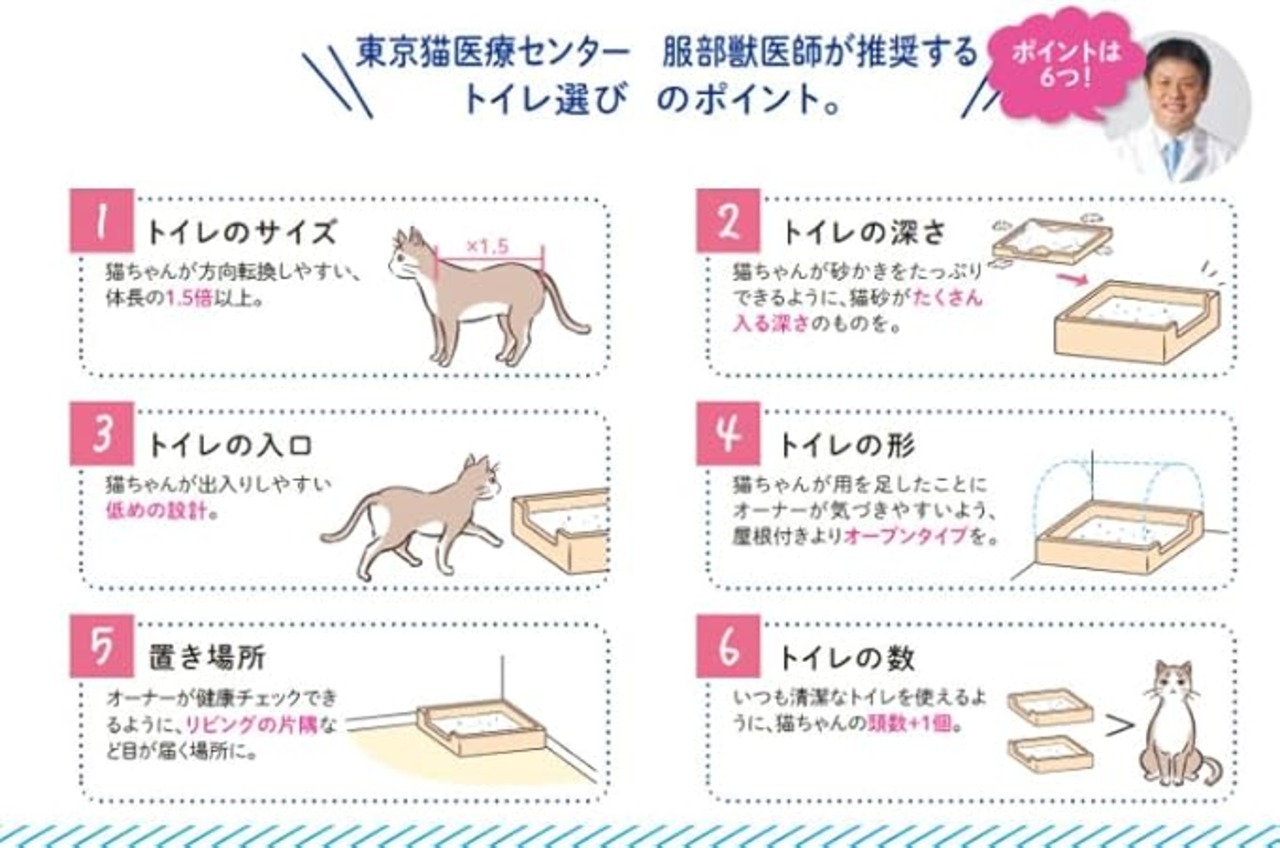 東京猫医療センター　服部獣医師が推奨する
トイレ選び　のポイント。

ポイントは6つ!

1 トイレのサイズ
猫ちゃんが方向転換しやすい、体長の1.5倍以上。

×1.5

2 トイレの深さ
猫ちゃんが砂かきをたっぷりできるように、猫砂がたくさん入る深さのものを。

3 トイレの入口
猫ちゃんが出入りしやすい低めの設計。

4 トイレの形
猫ちゃんが用を足したことにオーナーが気づきやすいよう、屋根付きよりオープンタイプを。

5 置き場所
オーナーが健康チェックできるように、リビングの片隅など目が届く場所に。

6 トイレの数
いつも清潔なトイレを使えるように、猫ちゃんの頭数+1個。

>