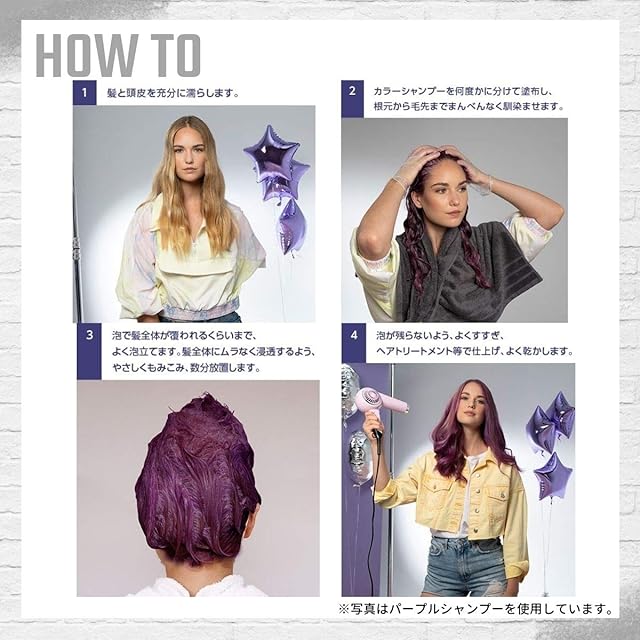 HOW TO

1 髪と頭皮を充分に濡らします。

2 カラーシャンプーを何度かに分けて塗布し、根元から毛先までまんべんなく馴染ませます。

3 泡で髪全体が覆われるくらいまで、よく泡立てます。髪全体にムラなく浸透するよう、やさしくもみこみ、数分放置します。

4 泡が残らないよう、よくすすぎ、ヘアトリートメント等で仕上げ、よく乾かします。

※写真はパープルシャンプーを使用しています。