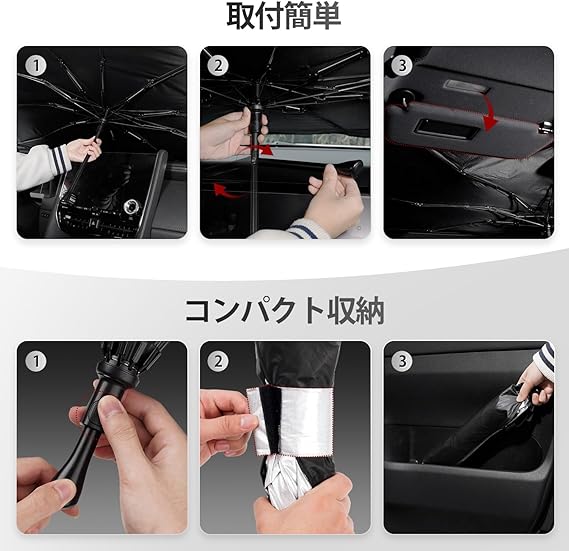 取付簡単

①

②

③

コンパクト収納

①

②

③