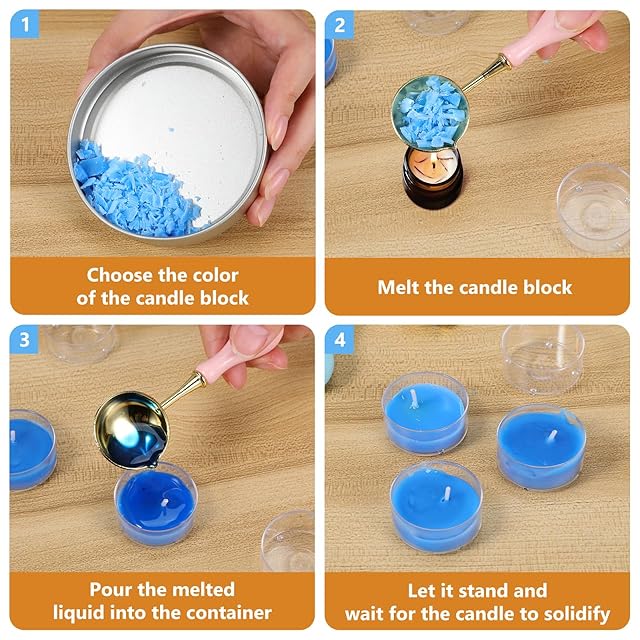 1

Choose the color of the candle block

2

Melt the candle block

3

Pour the melted liquid into the container

4

Let it stand and wait for the candle to solidify