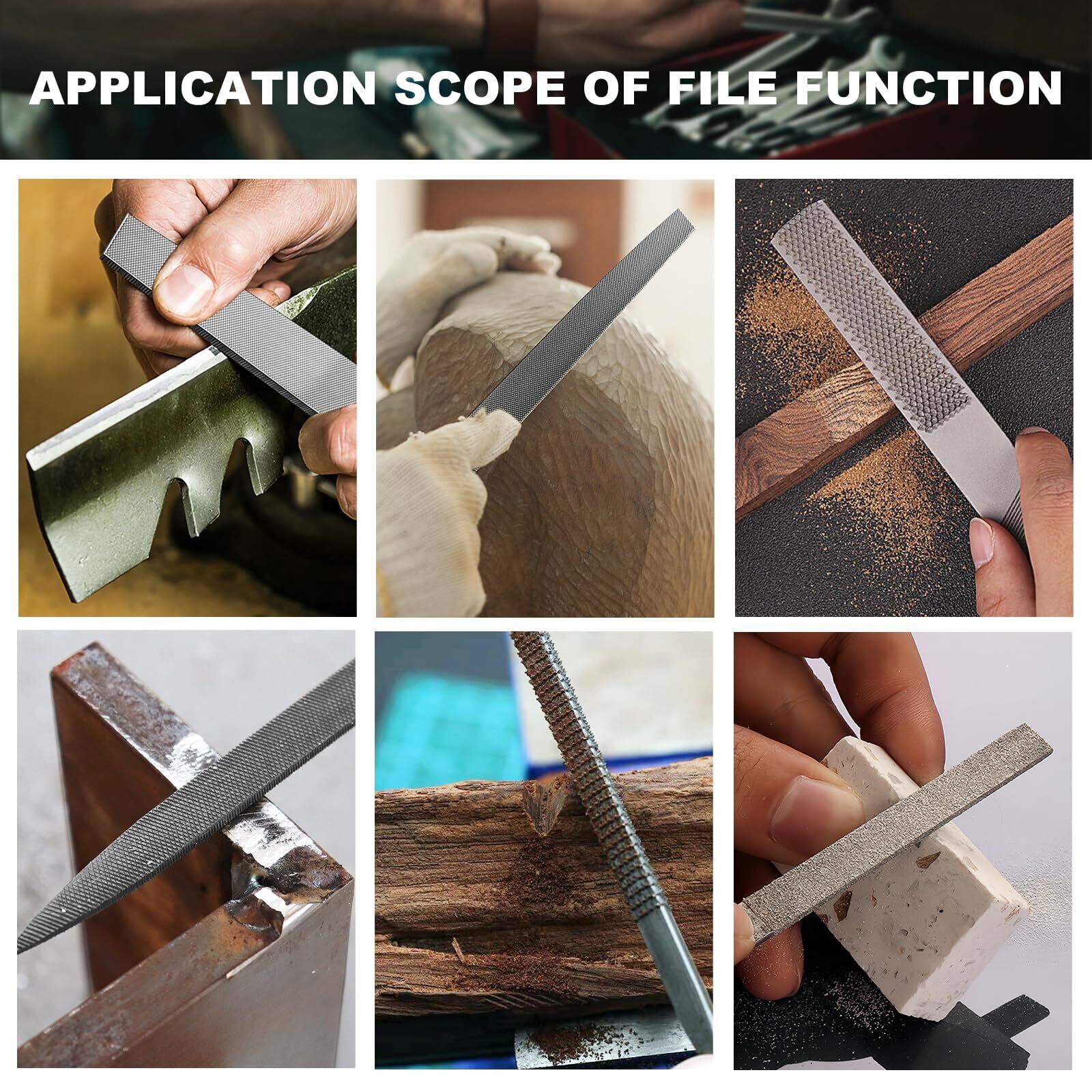 APPLICATION SCOPE OF FILE FUNCTION