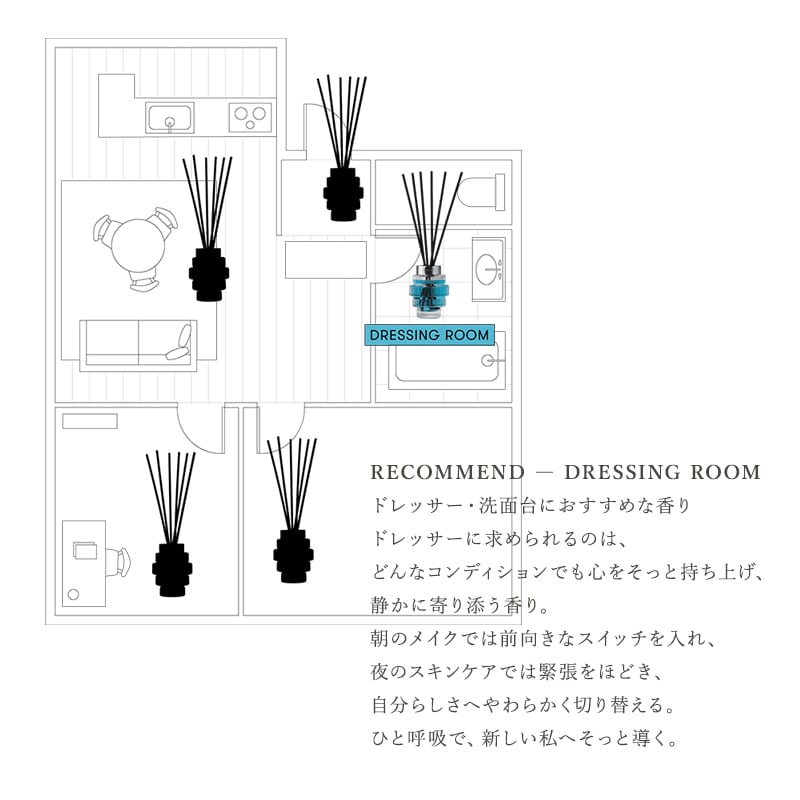 DRESSING ROOM

RECOMMEND — DRESSING ROOM

ドレッサー・洗面台におすすめな香り

ドレッサーに求められるのは、
どんなコンディションでも心をそっと持ち上げ、
静かに寄り添う香り。
朝のメイクでは前向きなスイッチを入れ、
夜のスキンケアでは緊張をほどき、
自分らしさへやわらかく切り替える。
ひと呼吸で、新しい私へそっと導く。