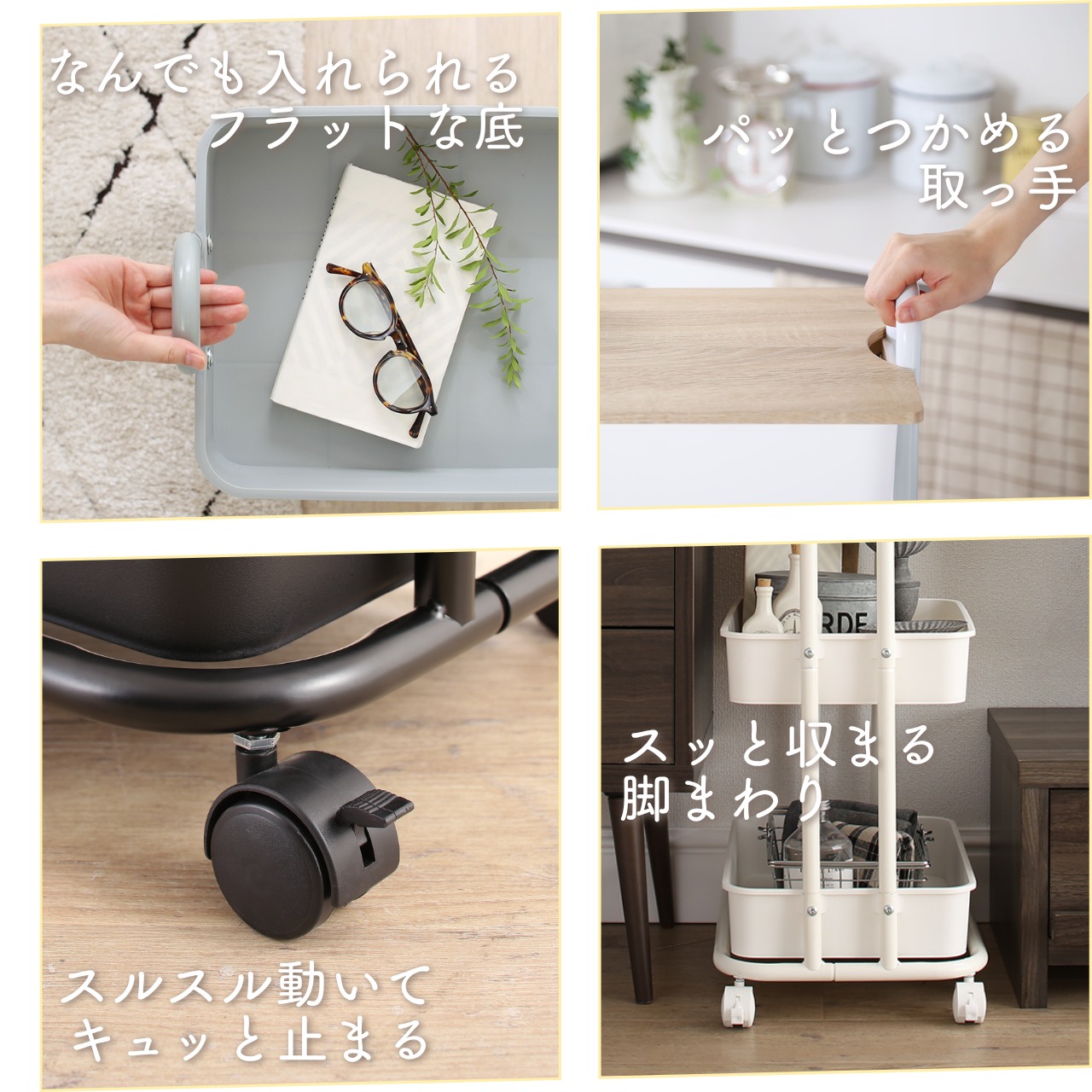 なんでも入れられる
フラットな底

パッとつかめる
取っ手

スルスル動いて
キュッと止まる

スッと収まる
脚まわり

RDE