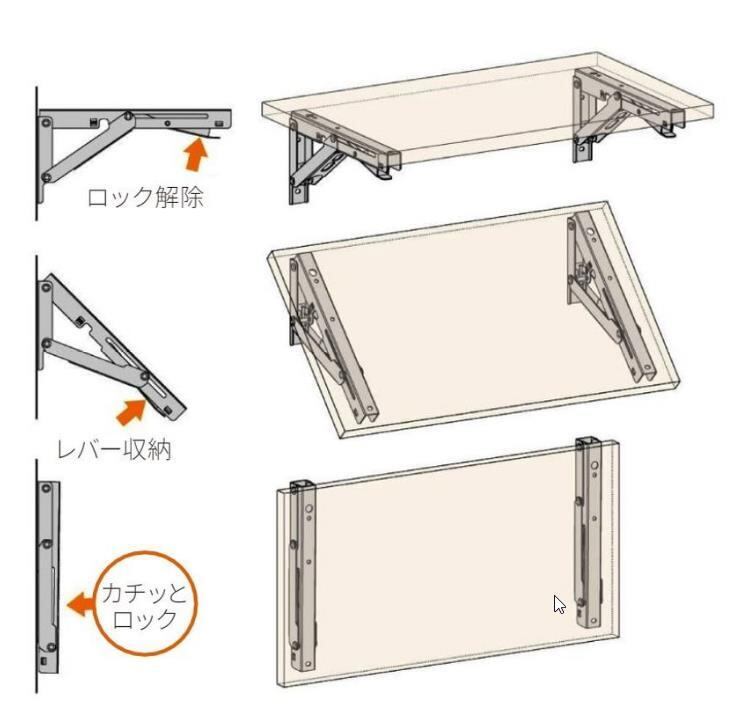 ロック解除

レバー収納

カチッと
ロック