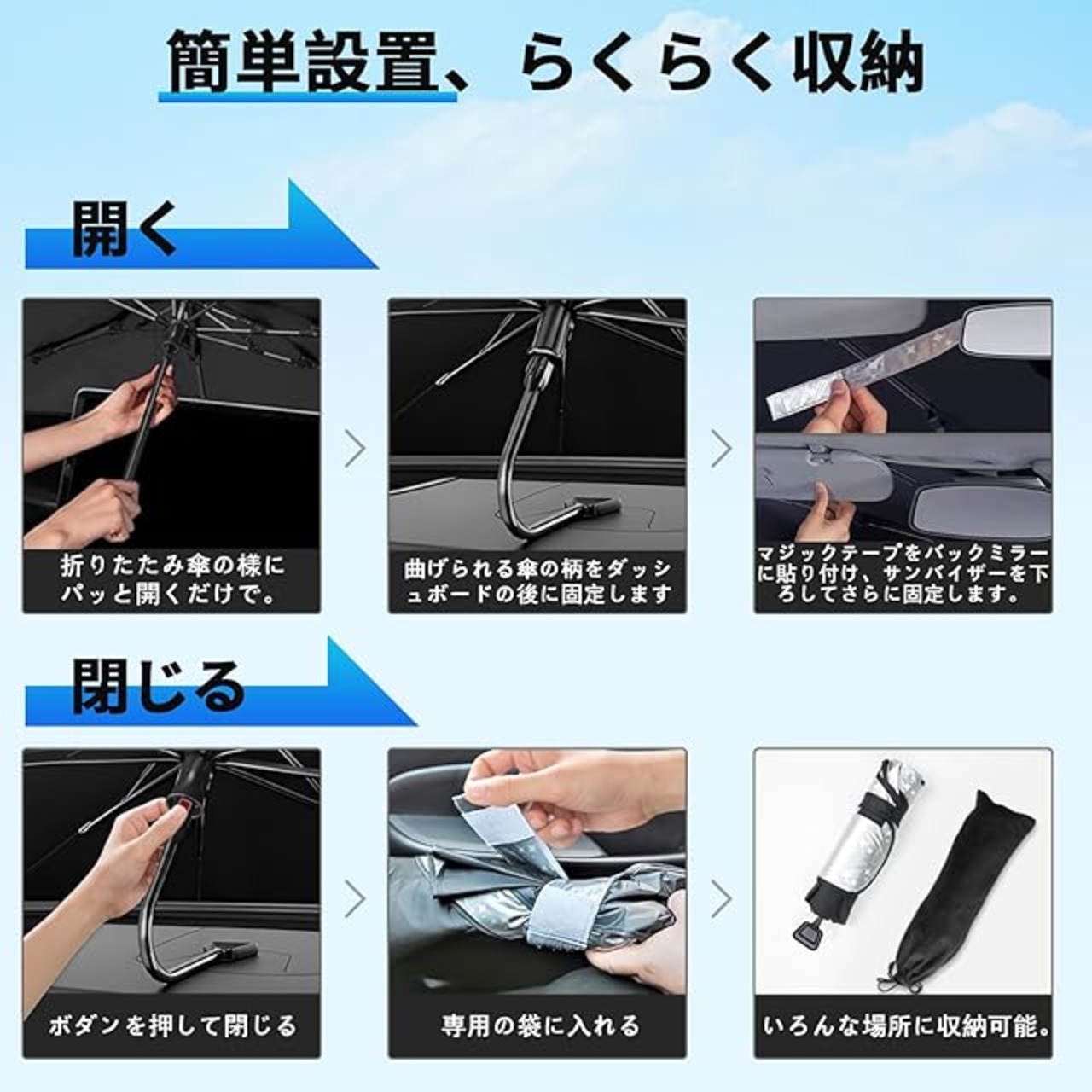 簡単設置、らくらく収納

開く

折りたたみ傘の様にパッと開くだけで。

曲げられる傘の柄をダッシュボードの後に固定します

マジックテープをバックミラーに貼り付け、サンバイザーを下ろしてさらに固定します。

閉じる

ボダンを押して閉じる

専用の袋に入れる

いろんな場所に収納可能。