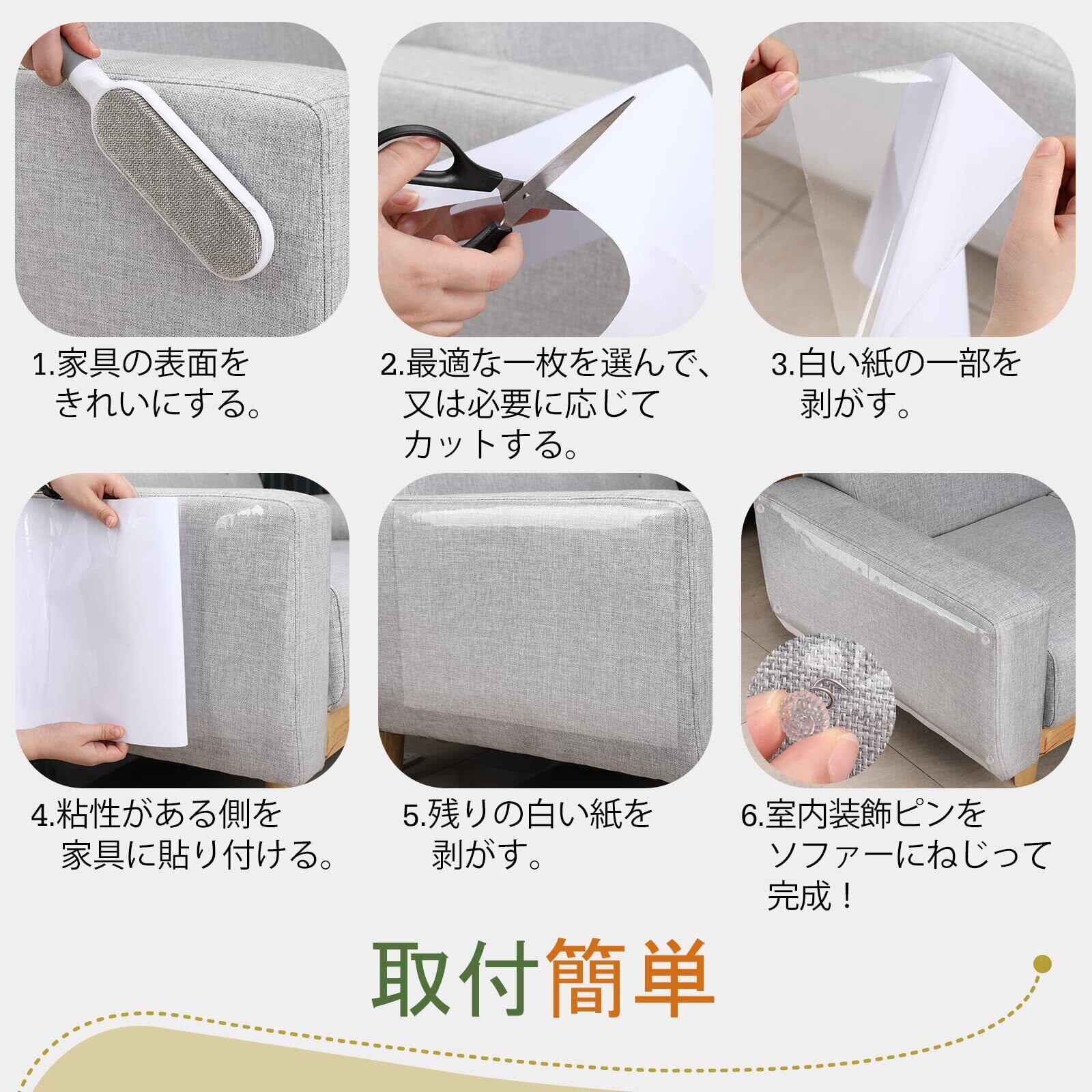 1.家具の表面をきれいにする。

2.最適な一枚を選んで、又は必要に応じてカットする。

3.白い紙の一部を剥がす。

4.粘性がある側を家具に貼り付ける。

5.残りの白い紙を剥がす。

6.室内装飾ピンをソファーにねじって完成！

取付簡単