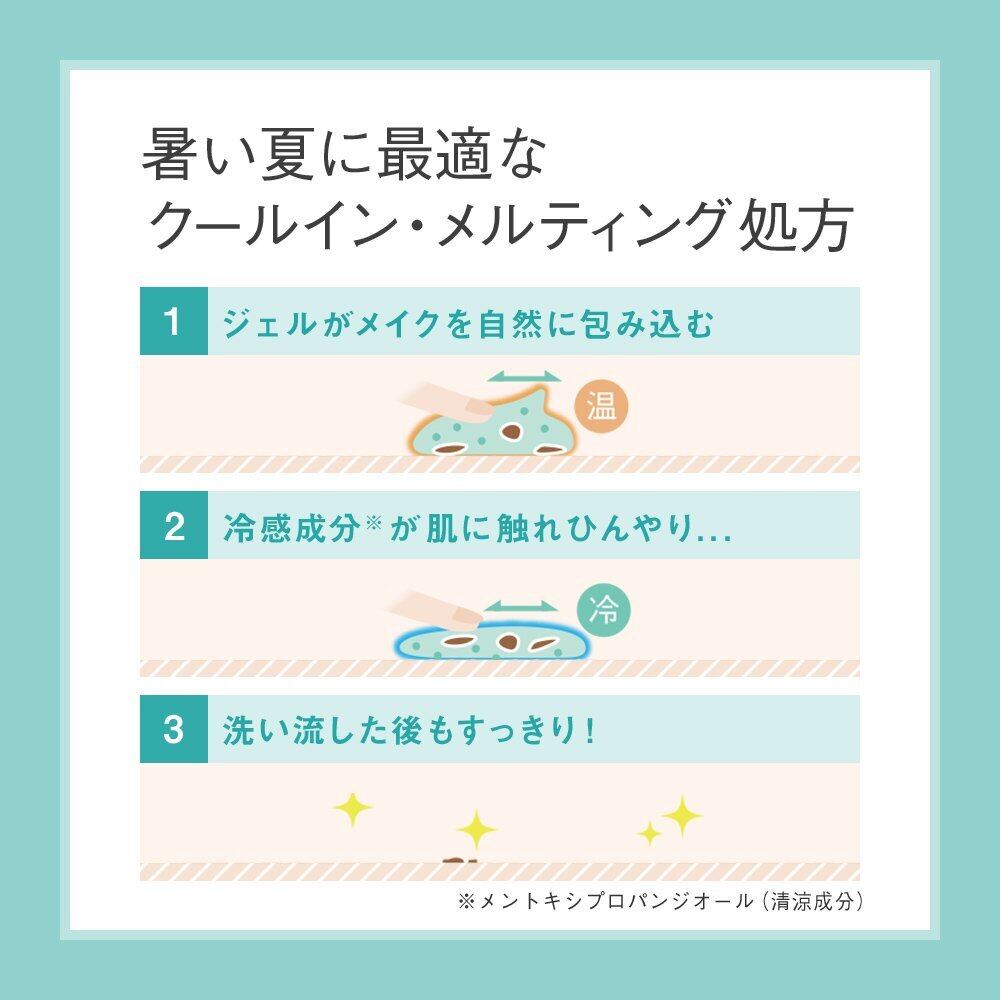 暑い夏に最適な
クールイン・メルティング処方

1 ジェルがメイクを自然に包み込む

温

2 冷感成分※が肌に触れひんやり...

冷

3 洗い流した後もすっきり!

※メントキシプロパンジオール(清涼成分)