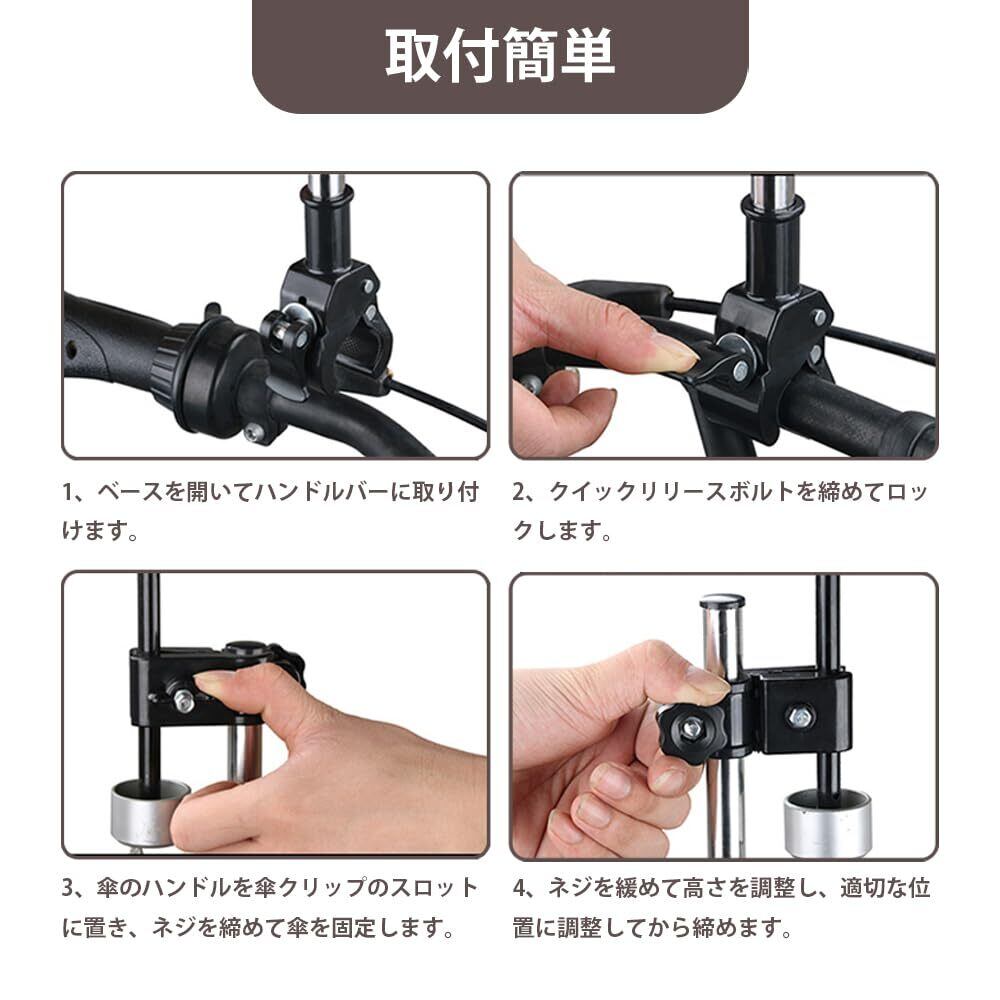 取付簡単

1、ベースを開いてハンドルバーに取り付けます。

2、クイックリリースボルトを締めてロックします。

3、傘のハンドルを傘クリップのスロットに置き、ネジを締めて傘を固定します。

4、ネジを緩めて高さを調整し、適切な位置に調整してから締めます。