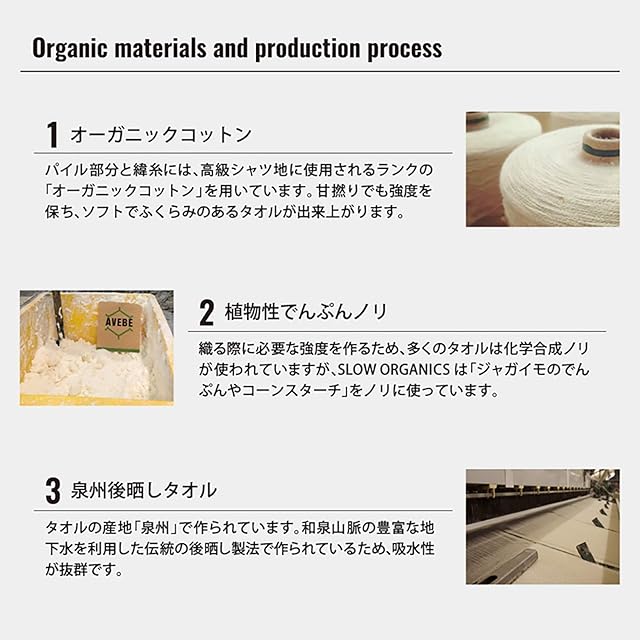 Organic materials and production process

1 オーガニックコットン

パイル部分と緯糸には、高級シャツ地に使用されるランクの「オーガニックコットン」を用いています。甘撚りでも強度を保ち、ソフトでふくらみのあるタオルが出来上がります。

AVEBE

2 植物性でんぷんノリ

織る際に必要な強度を作るため、多くのタオルは化学合成ノリが使われていますが、SLOW ORGANICS は「ジャガイモのでんぷんやコーンスターチ」をノリに使っています。

3 泉州後晒しタオル

タオルの産地「泉州」で作られています。和泉山脈の豊富な地下水を利用した伝統の後晒し製法で作られているため、吸水性が抜群です。