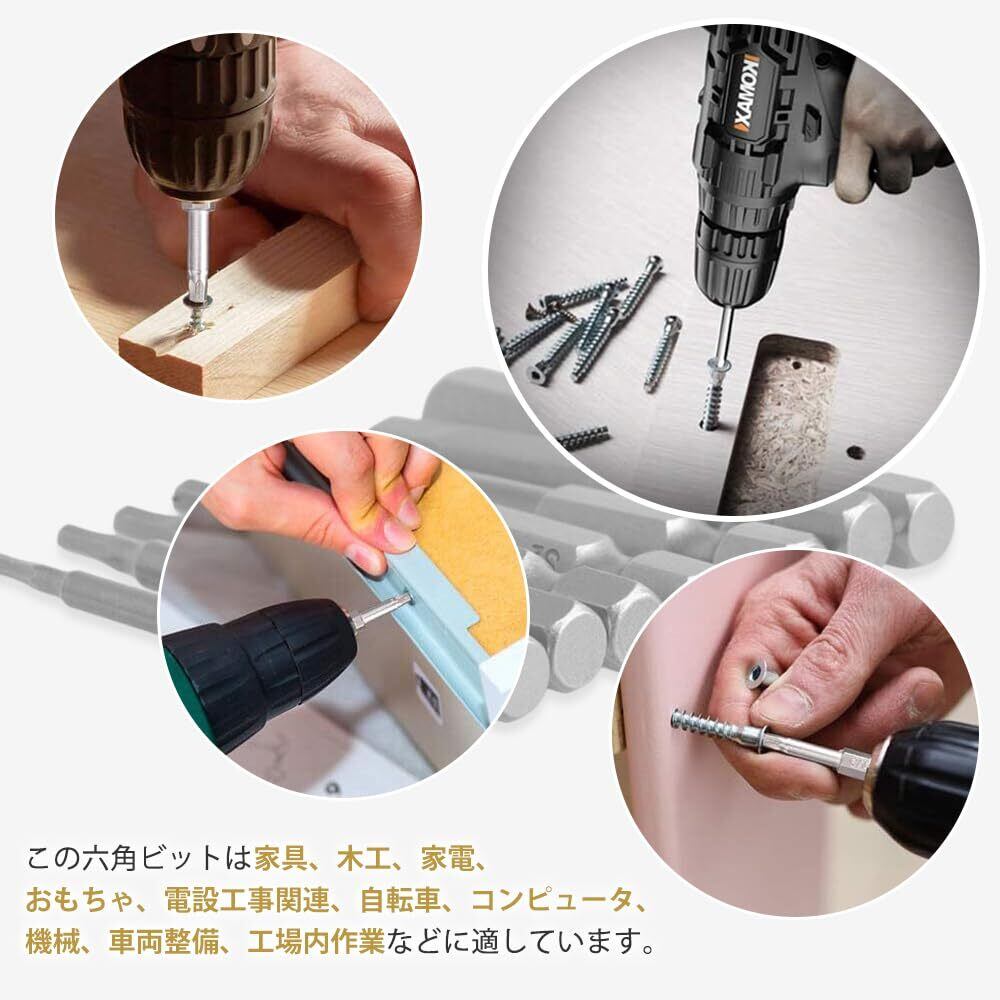 KAMOX

この六角ビットは家具、木工、家電、おもちゃ、電設工事関連、自転車、コンピュータ、機械、車両整備、工場内作業などに適しています。