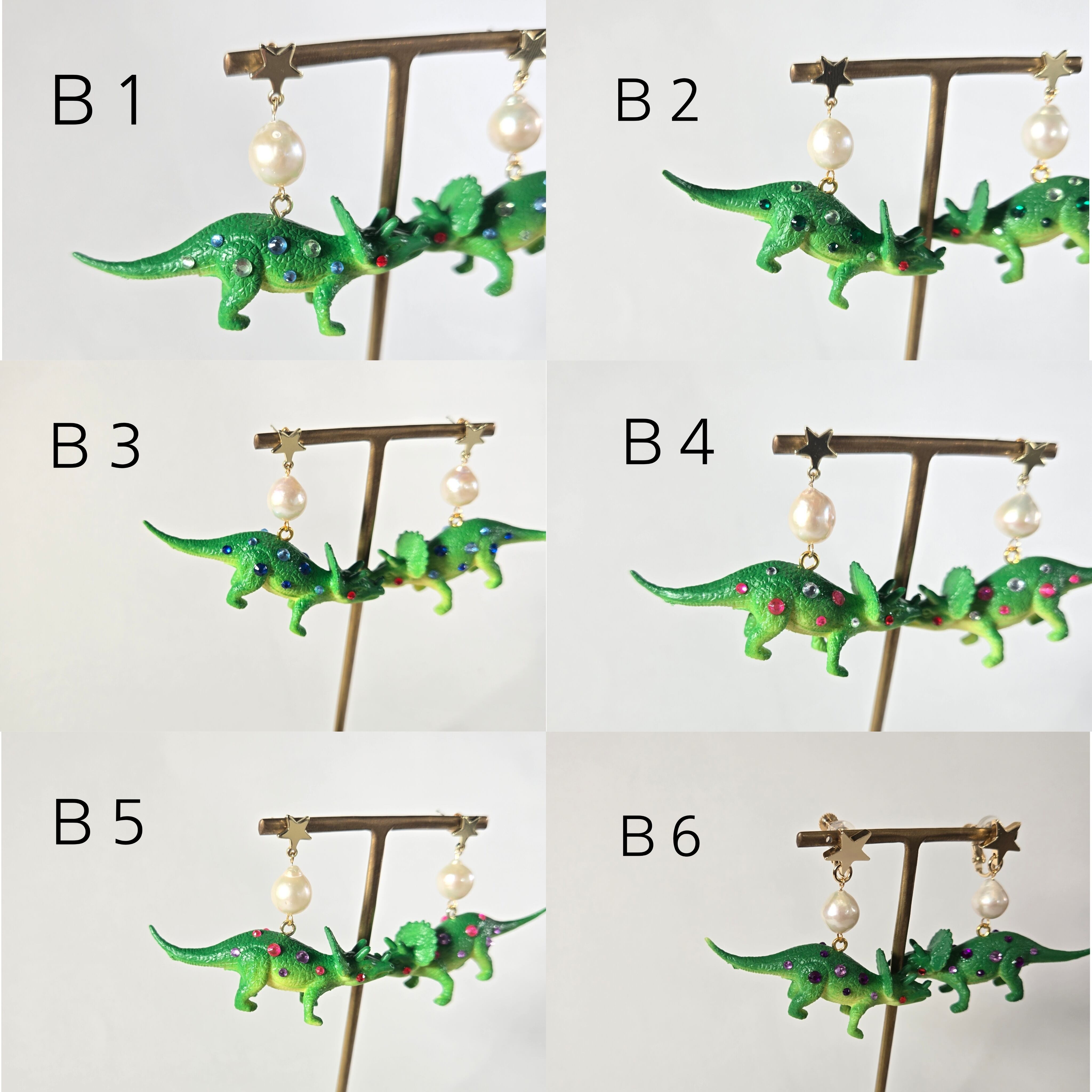 B 1

B 2

B 3

B 4

B 5

B 6