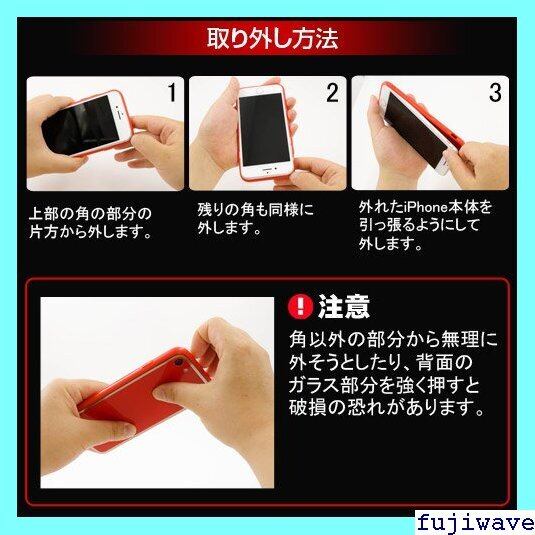 取り外し方法

1

上部の角の部分の片方から外します。

2

残りの角も同様に外します。

3

外れたiPhone本体を引っ張るようにして外します。

注意

角以外の部分から無理に外そうとしたり、背面のガラス部分を強く押すと破損の恐れがあります。

fujiwave