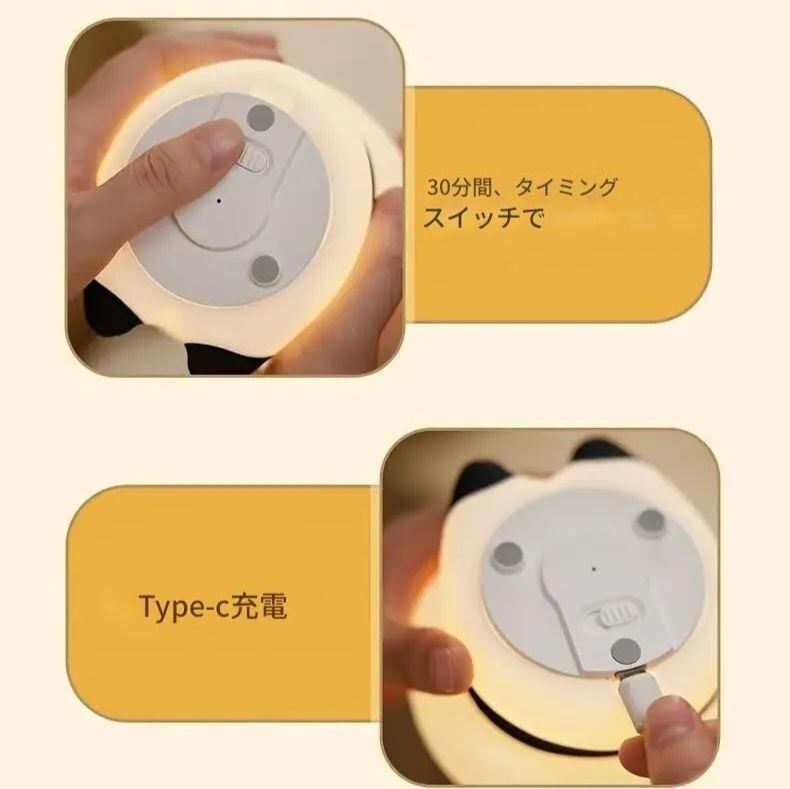 30分間、タイミング
スイッチで

Type-c充電