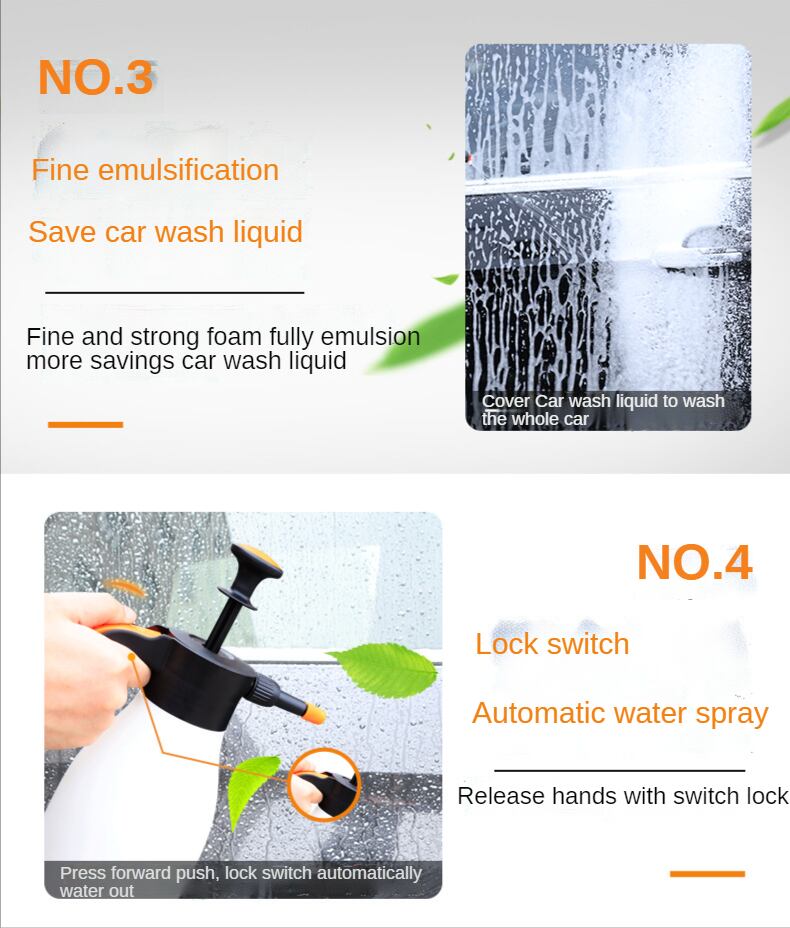 NO.3

Fine emulsification

Save car wash liquid

Fine and strong foam fully emulsion more savings car wash liquid

Cover Car wash liquid to wash the whole car

NO.4

Lock switch

Automatic water spray

Release hands with switch lock

Press forward push, lock switch automatically water out