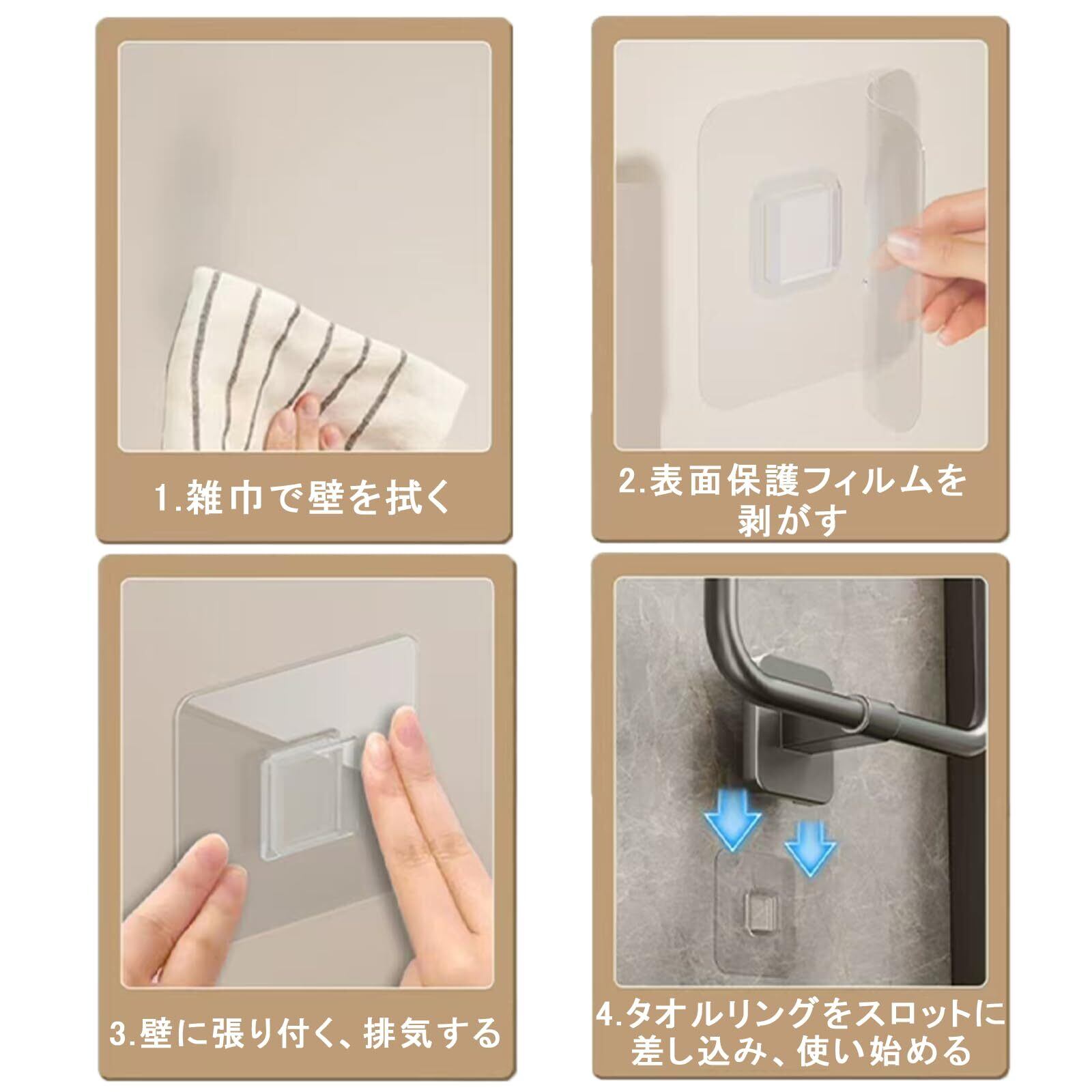 1.雑巾で壁を拭く

2.表面保護フィルムを剥がす

3.壁に張り付く、排気する

4.タオルリングをスロットに差し込み、使い始める