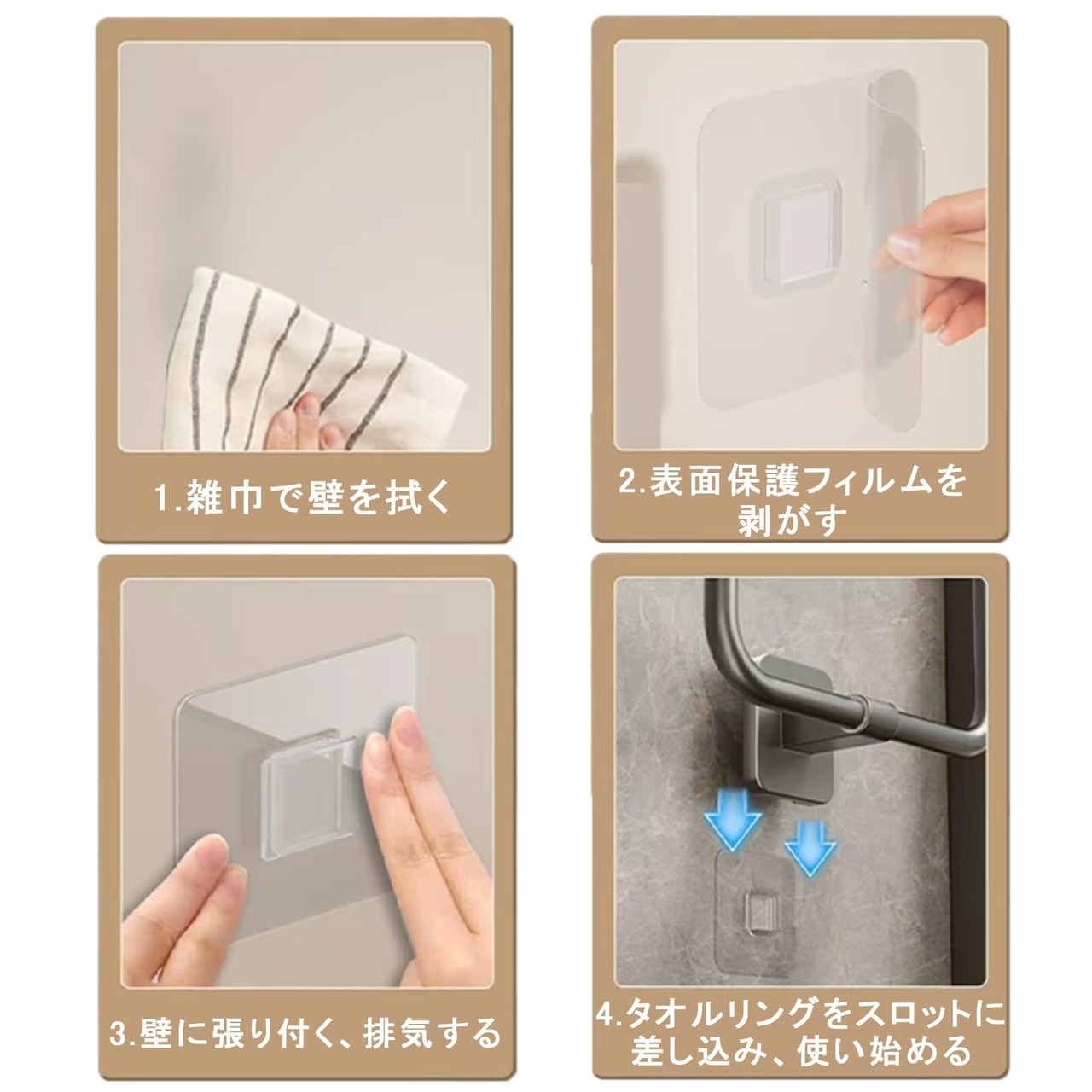 1.雑巾で壁を拭く

2.表面保護フィルムを剥がす

3.壁に張り付く、排気する

4.タオルリングをスロットに差し込み、使い始める