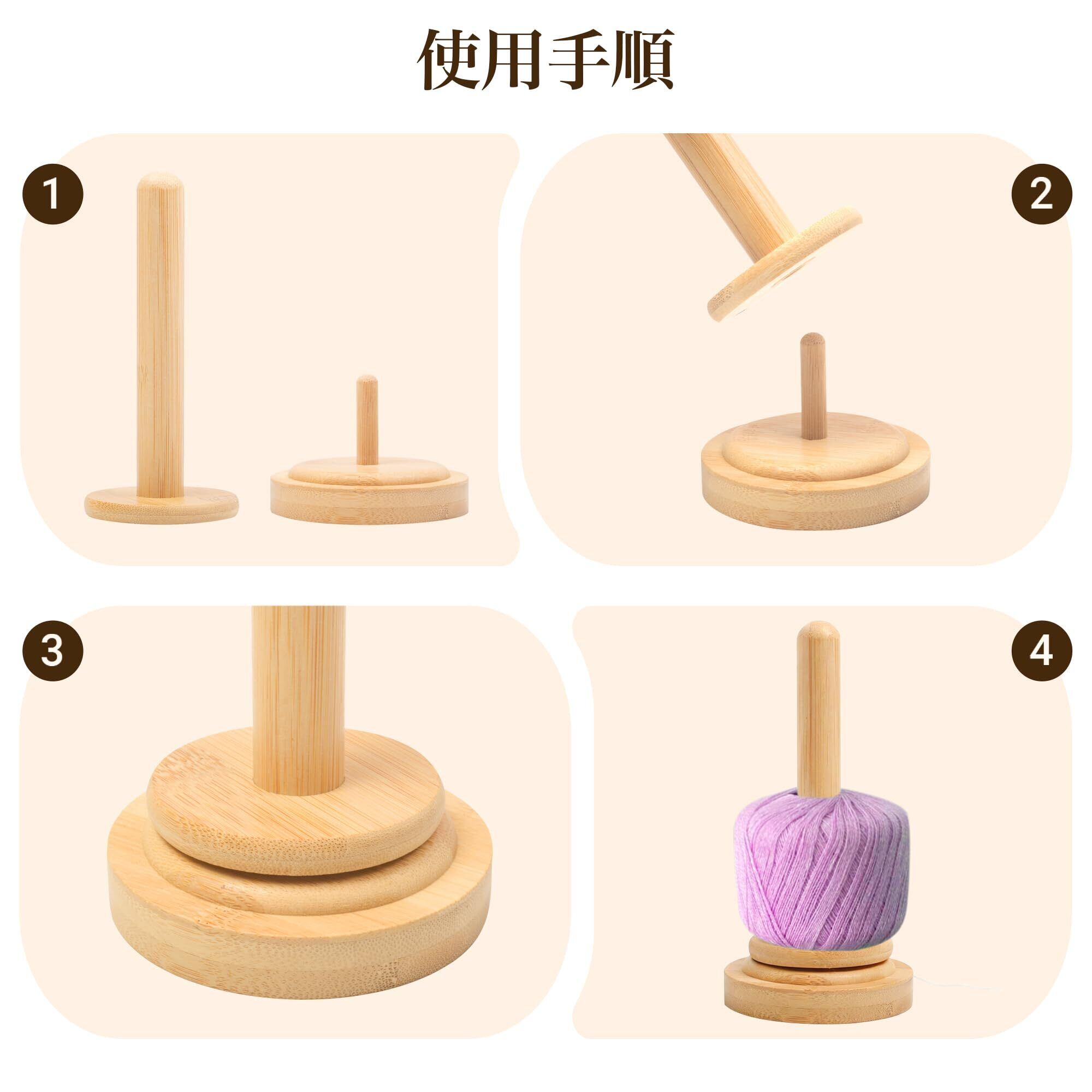 使用手順

1

2

3

4