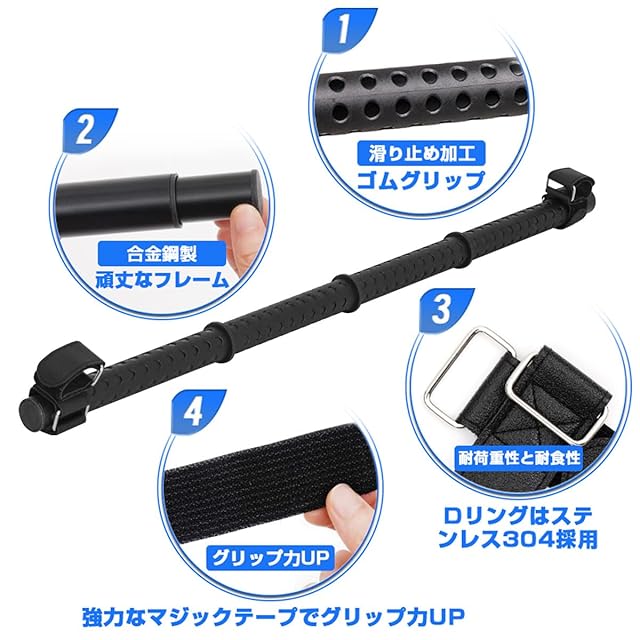 1

滑り止め加工
ゴムグリップ

2

合金鋼製
頑丈なフレーム

3

耐荷重性と耐食性

Dリングはステンレス304採用

4

グリップ力UP

強力なマジックテープでグリップ力UP