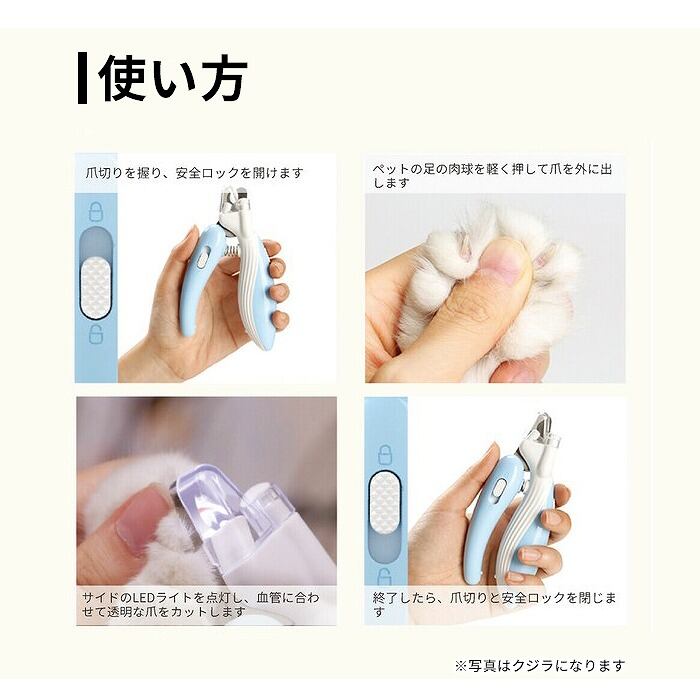 使い方

爪切りを握り、安全ロックを開けます

ペットの足の肉球を軽く押して爪を外に出します

サイドのLEDライトを点灯し、血管に合わせて透明な爪をカットします

終了したら、爪切りと安全ロックを閉じます

※写真はクジラになります