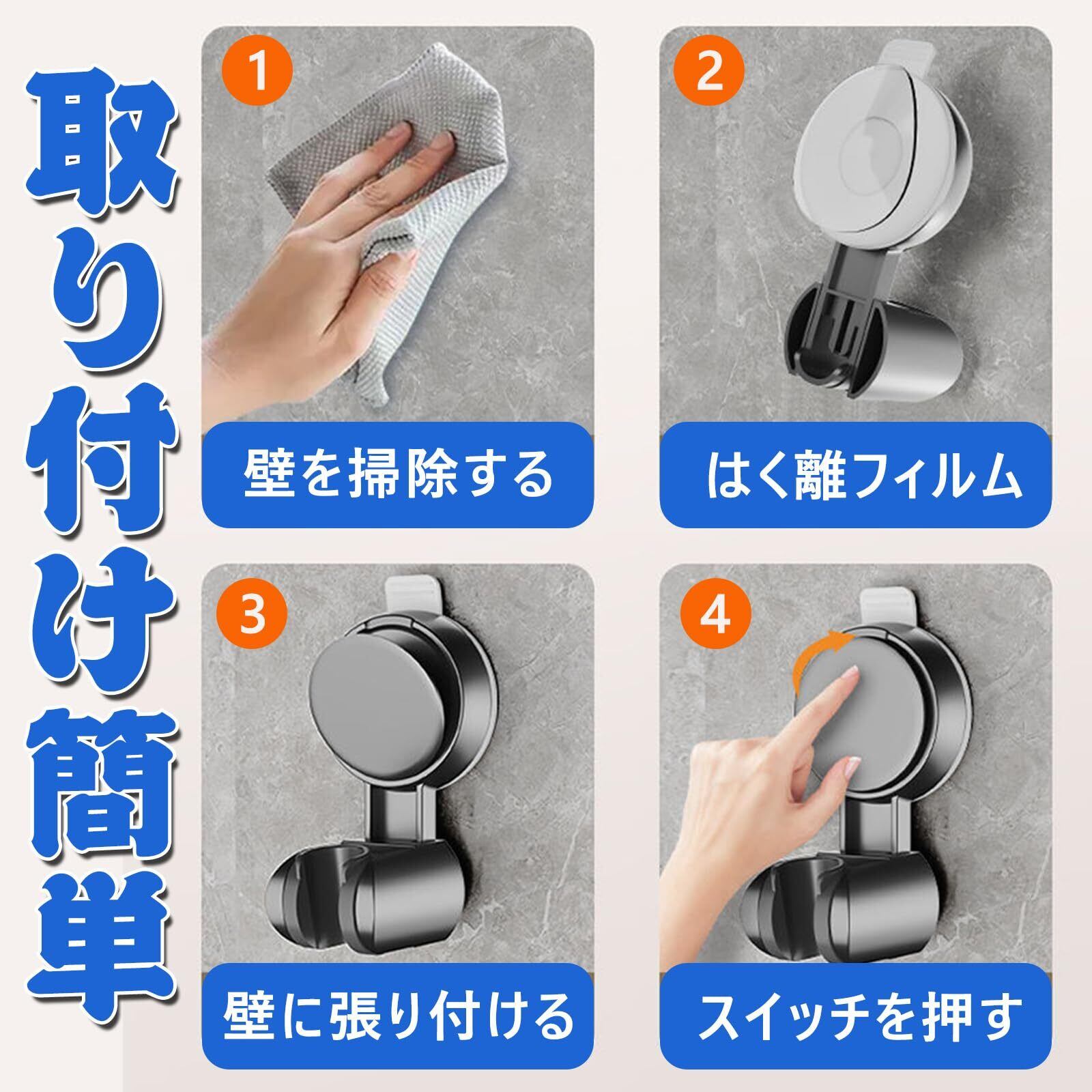 取り付け簡単

1
壁を掃除する

2
はく離フィルム

3
壁に張り付ける

4
スイッチを押す