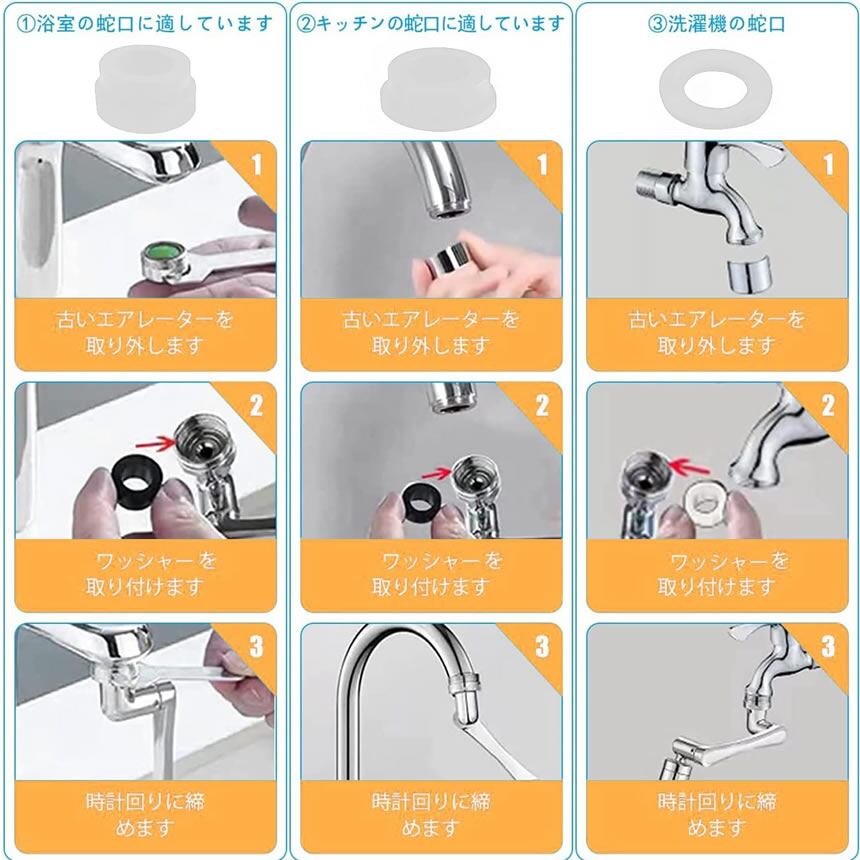 ①浴室の蛇口に適しています

1

古いエアレーターを取り外します

2

ワッシャーを取り付けます

3

時計回りに締めます

②キッチンの蛇口に適しています

1

古いエアレーターを取り外します

2

ワッシャーを取り付けます

3

時計回りに締めます

③洗濯機の蛇口

1

古いエアレーターを取り外します

2

ワッシャーを取り付けます

3

時計回りに締めます