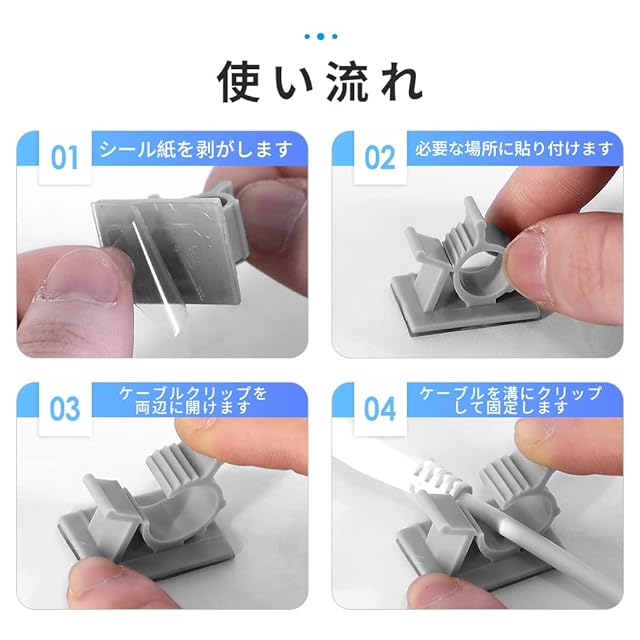 使い流れ

01 シール紙を剥がします

02 必要な場所に貼り付けます

03 ケーブルクリップを両辺に開けます

04 ケーブルを溝にクリップして固定します