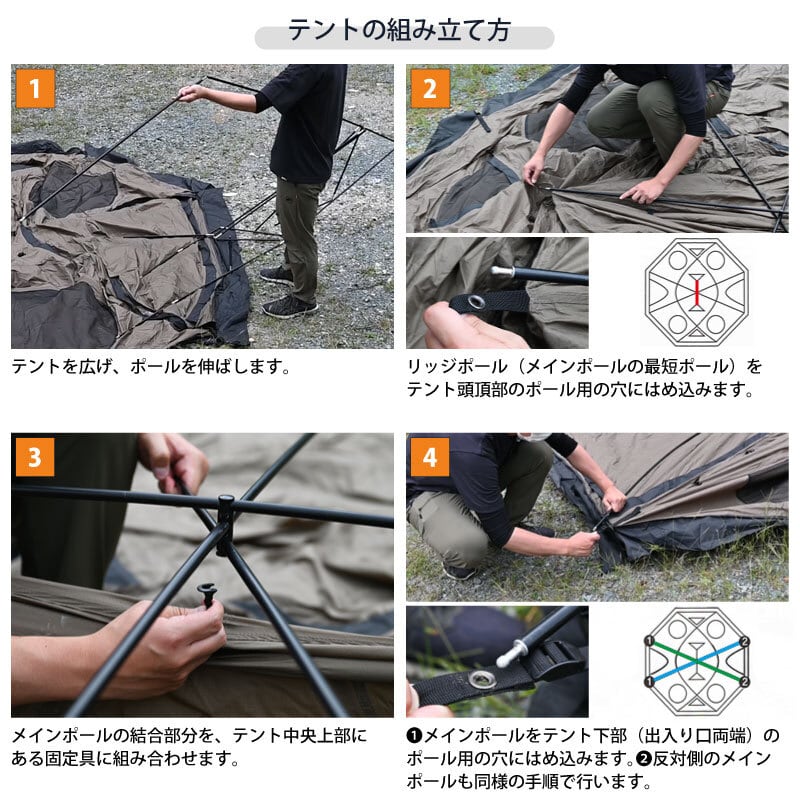 テントの組み立て方

1

テントを広げ、ポールを伸ばします。

2

リッジポール（メインポールの最短ポール）をテント頭頂部のポール用の穴にはめ込みます。

3

メインポールの結合部分を、テント中央上部にある固定具に組み合わせます。

4

1 2 1 2

❶メインポールをテント下部（出入り口両端）のポール用の穴にはめ込みます。❷反対側のメインポールも同様の手順で行います。