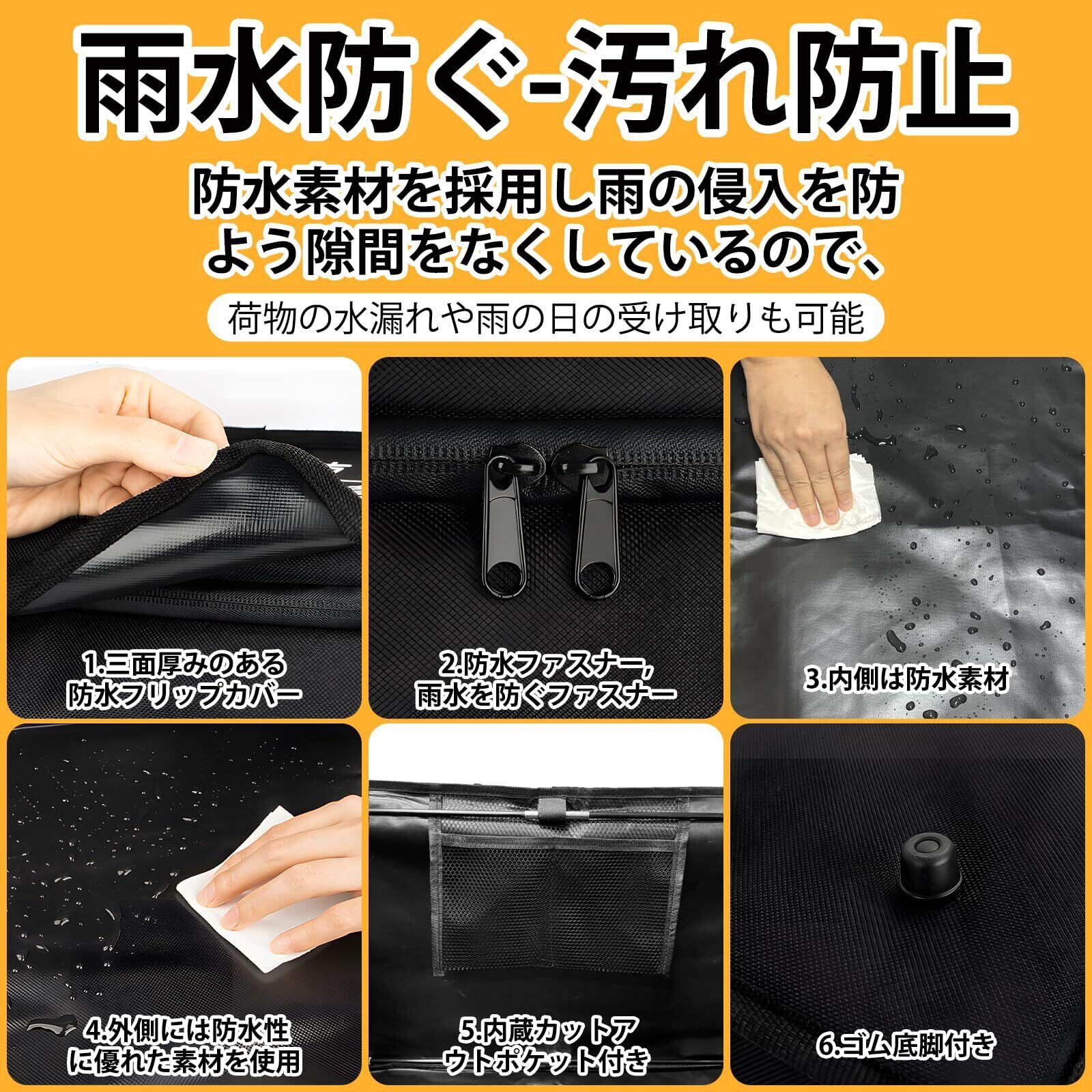 雨水防ぐ-汚れ防止

防水素材を採用し雨の侵入を防 よう隙間をなくしているので、

荷物の水漏れや雨の日の受け取りも可能

1.三面厚みのある 防水フリップカバー

2.防水ファスナー, 雨水を防ぐファスナー

3.内側は防水素材

4.外側には防水性 に優れた素材を使用

5.内蔵カットア ウトポケット付き

6.ゴム底脚付き