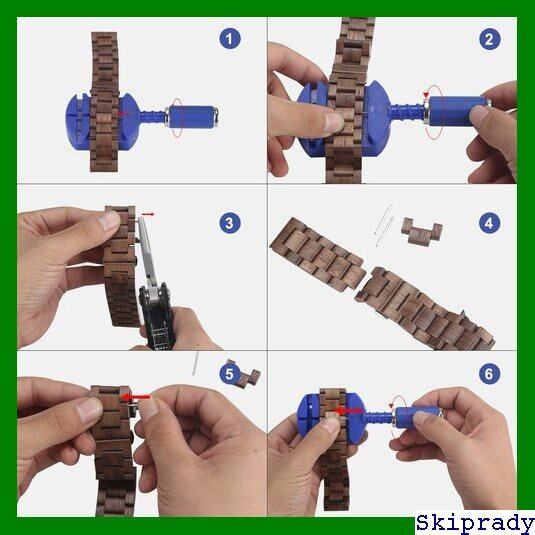 1

2

3

4

5

6

Skiprady