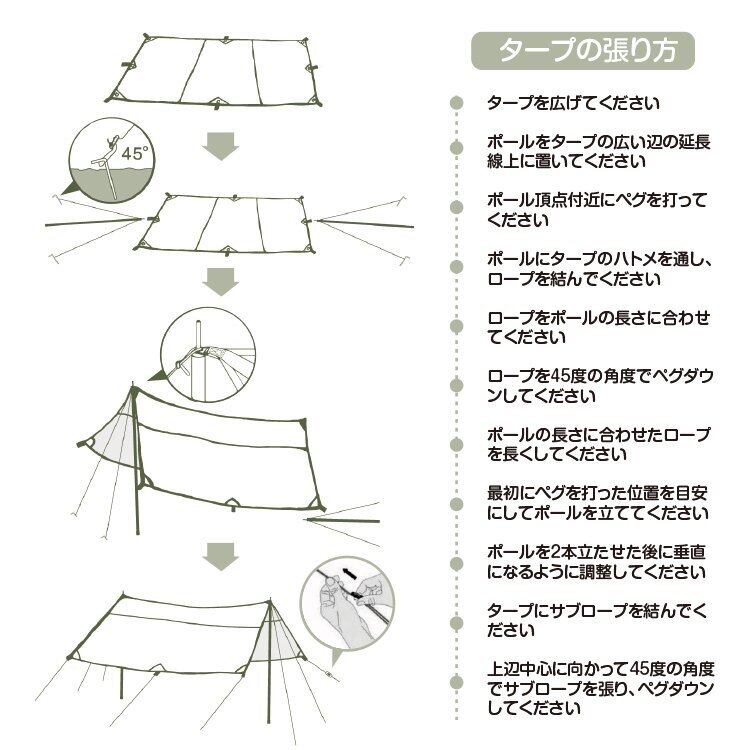 45°

タープの張り方

タープを広げてください

ポールをタープの広い辺の延長線上に置いてください

ポール頂点付近にペグを打ってください

ポールにタープのハトメを通し、ロープを結んでください

ロープをポールの長さに合わせてください

ロープを45度の角度でペグダウンしてください

ポールの長さに合わせたロープを長くしてください

最初にペグを打った位置を目安にしてポールを立ててください

ポールを2本立たせた後に垂直になるように調整してください

タープにサブロープを結んでください

上辺中心に向かって45度の角度でサブロープを張り、ペグダウンしてください