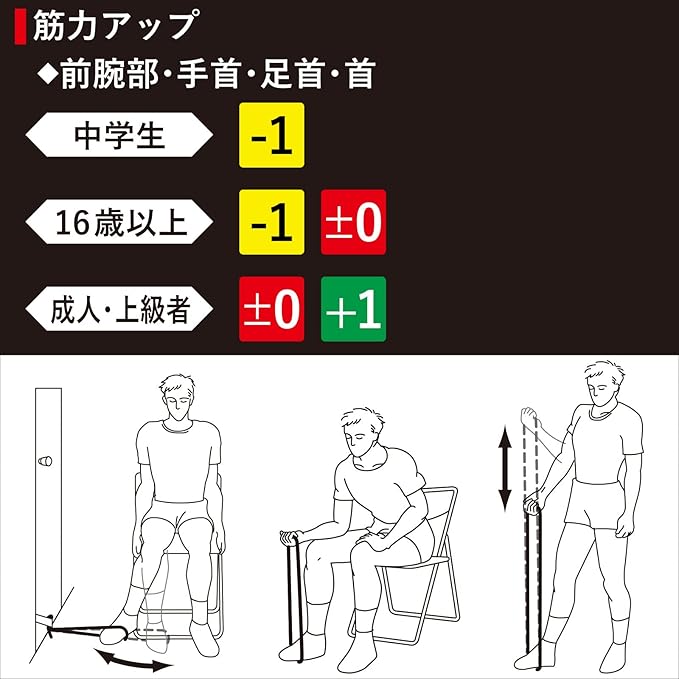 筋力アップ

◆前腕部・手首・足首・首

中学生 -1

16歳以上 -1 ±0

成人・上級者 ±0 +1