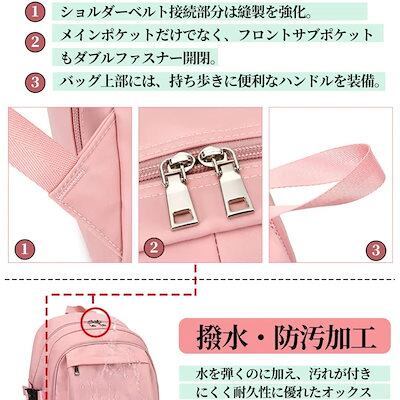 1 ショルダーベルト接続部分は縫製を強化。

2 メインポケットだけでなく、フロントサブポケットもダブルファスナー開閉。

3 バッグ上部には、持ち歩きに便利なハンドルを装備。

1

2

3

撥水・防汚加工

水を弾くのに加え、汚れが付きにくく耐久性に優れたオックス