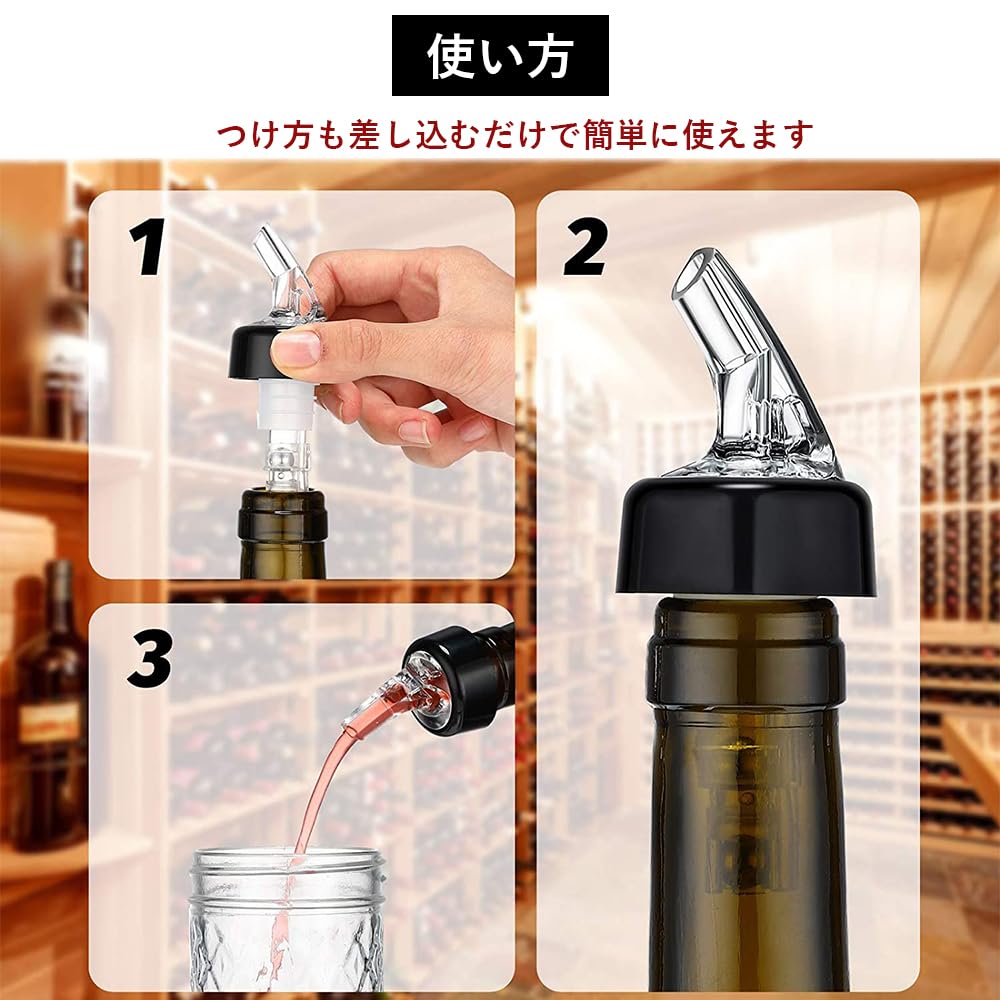 使い方

つけ方も差し込むだけで簡単に使えます

1

2

3