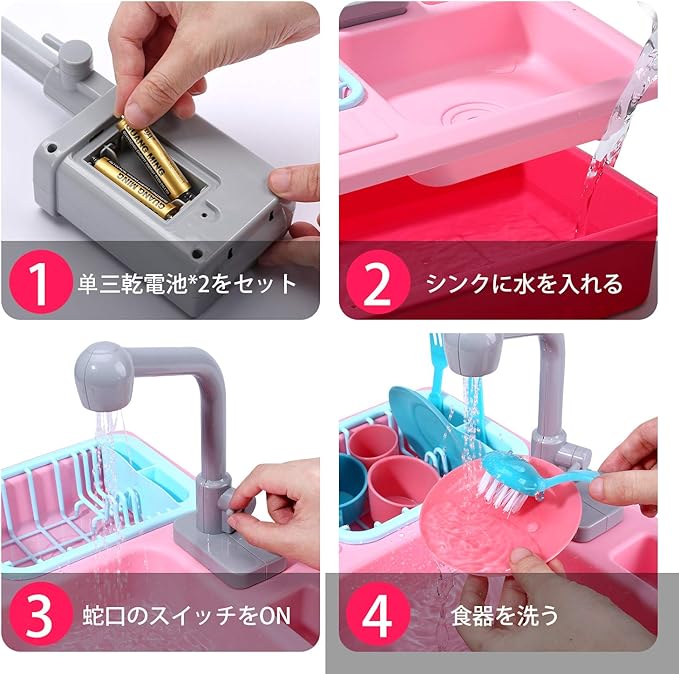 GUANG MING

GUANG MING

1 単三乾電池*2をセット

2 シンクに水を入れる

3 蛇口のスイッチをON

4 食器を洗う