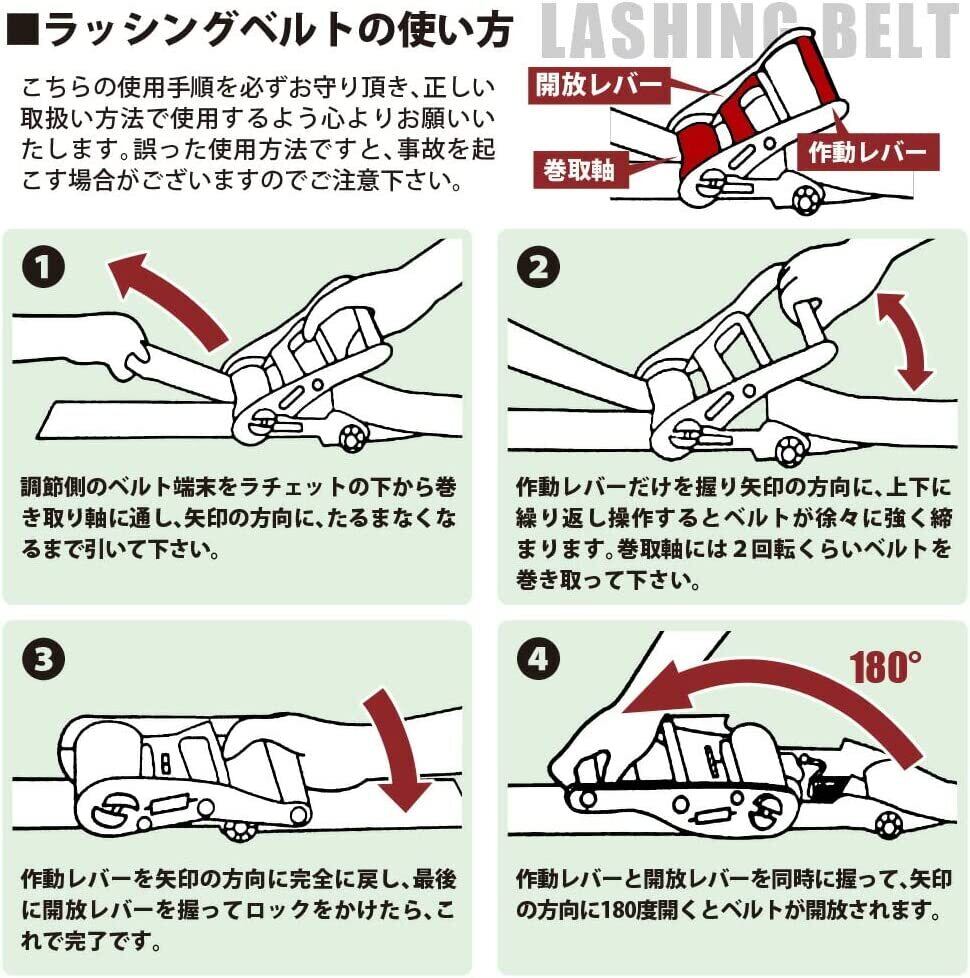 ■ラッシングベルトの使い方

LASHING BELT

こちらの使用手順を必ずお守り頂き、正しい取扱い方法で使用するよう心よりお願いいたします。誤った使用方法ですと、事故を起こす場合がございますのでご注意下さい。

開放レバー

巻取軸

作動レバー

1

調節側のベルト端末をラチェットの下から巻き取り軸に通し、矢印の方向に、たるまなくなるまで引いて下さい。

2

作動レバーだけを握り矢印の方向に、上下に繰り返し操作するとベルトが徐々に強く締まります。巻取軸には2回転くらいベルトを巻き取って下さい。

3

作動レバーを矢印の方向に完全に戻し、最後に開放レバーを握ってロックをかけたら、これで完了です。

4

180°

作動レバーと開放レバーを同時に握って、矢印の方向に180度開くとベルトが開放されます。