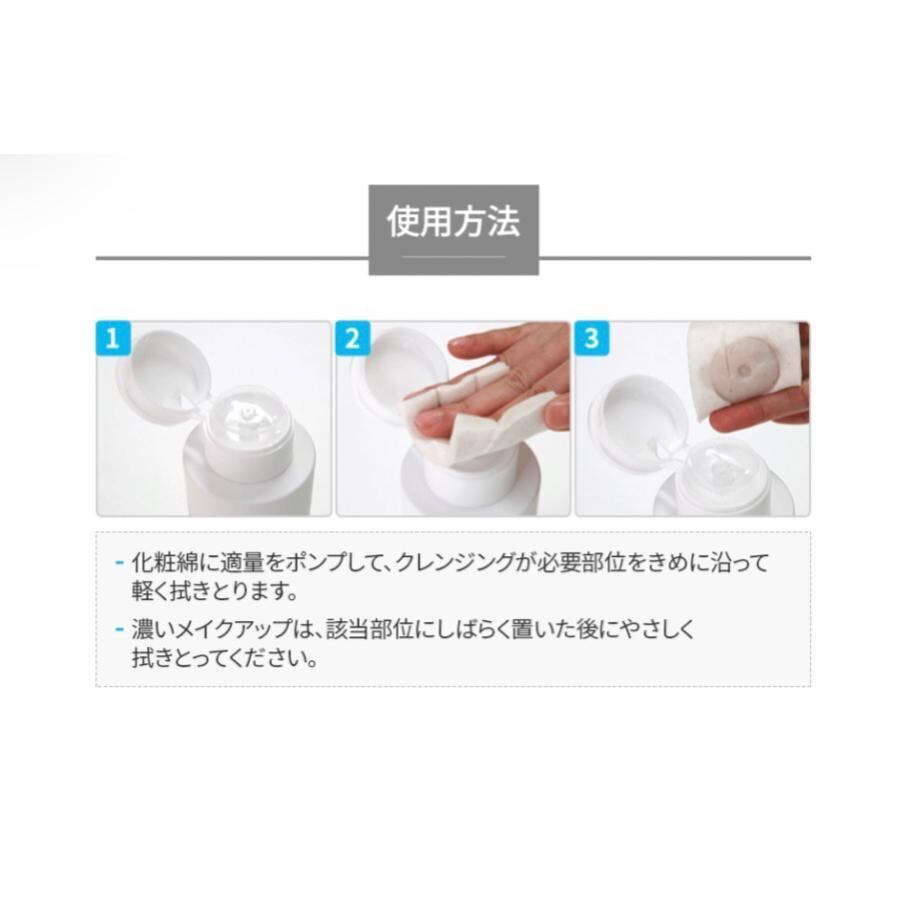 使用方法

1

2

3

- 化粧綿に適量をポンプして、クレンジングが必要部位をきめに沿って軽く拭きとります。

- 濃いメイクアップは、該当部位にしばらく置いた後にやさしく拭きとってください。