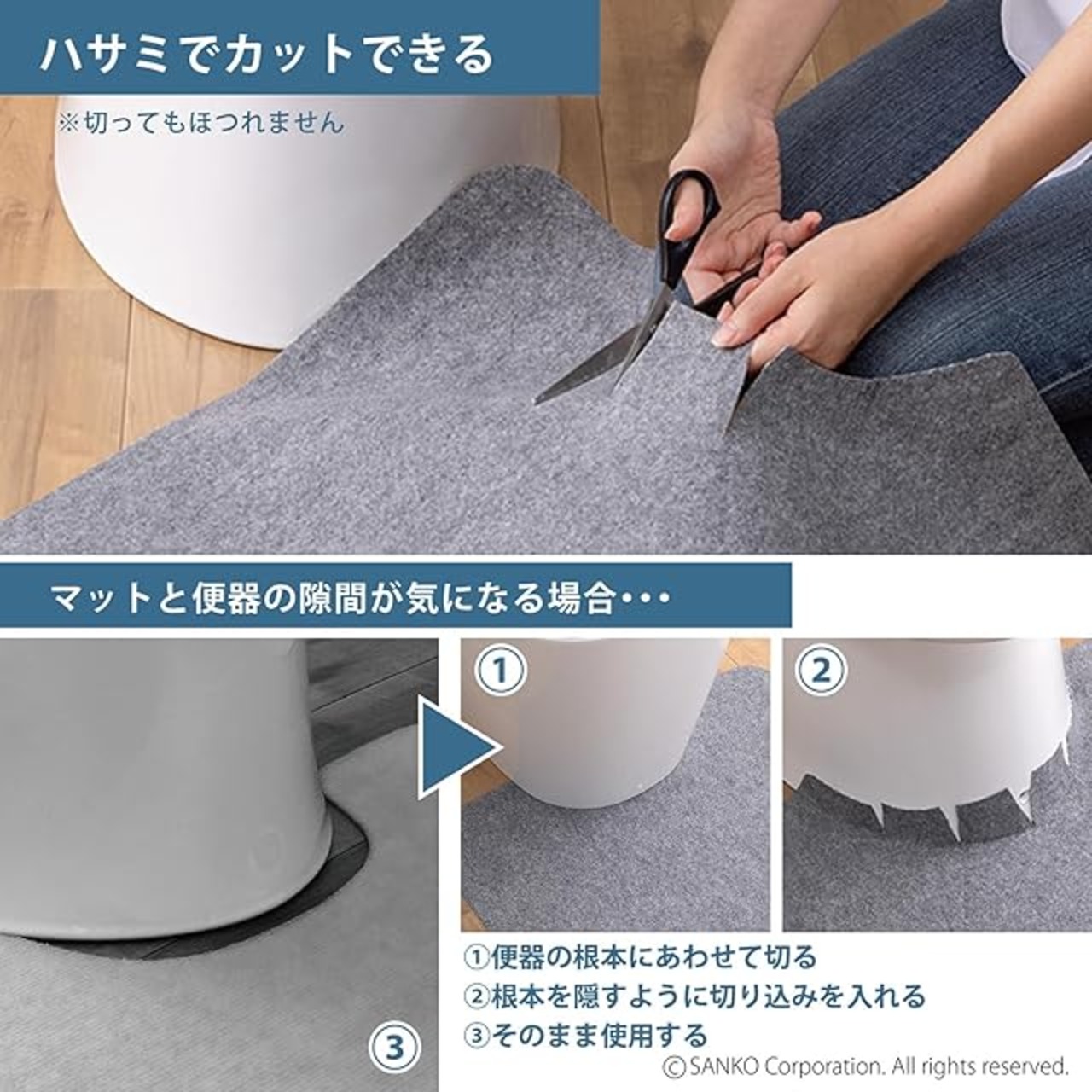 ハサミでカットできる

※切ってもほつれません

マットと便器の隙間が気になる場合・・・

①

②

③

①便器の根本にあわせて切る
②根本を隠すように切り込みを入れる
③そのまま使用する

©SANKO Corporation. All rights reserved.