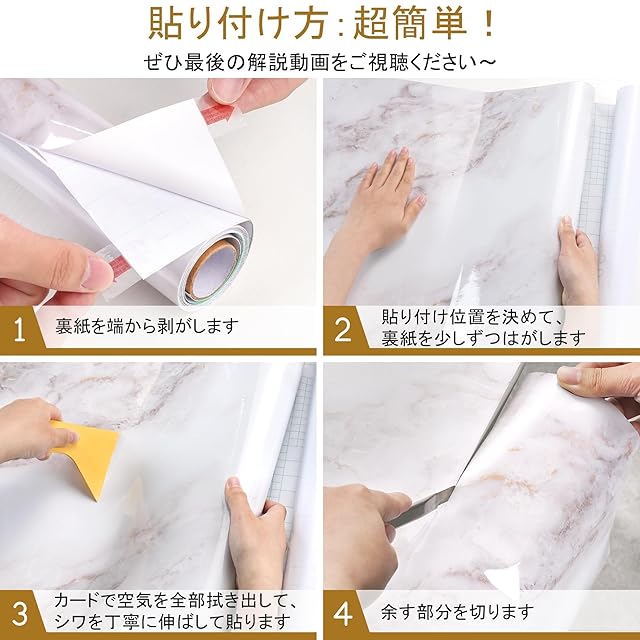 貼り付け方：超簡単！

ぜひ最後の解説動画をご視聴ください～

1 裏紙を端から剥がします

2 貼り付け位置を決めて、裏紙を少しずつはがします

3 カードで空気を全部拭き出して、シワを丁寧に伸ばして貼ります

4 余す部分を切ります