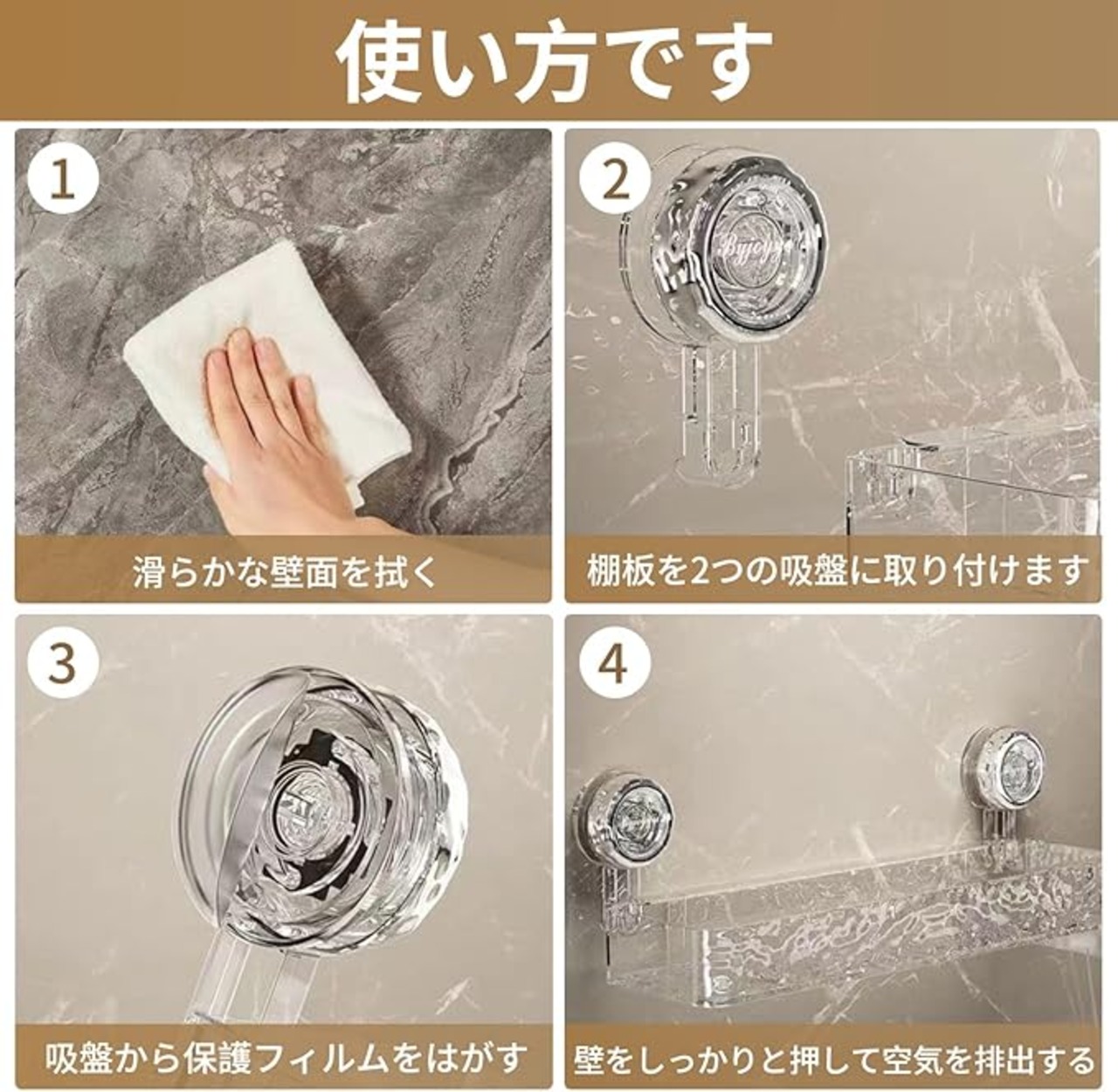 使い方です

1
滑らかな壁面を拭く

2
Byjoyy
棚板を2つの吸盤に取り付けます

3
吸盤から保護フィルムをはがす

4
壁をしっかりと押して空気を排出する