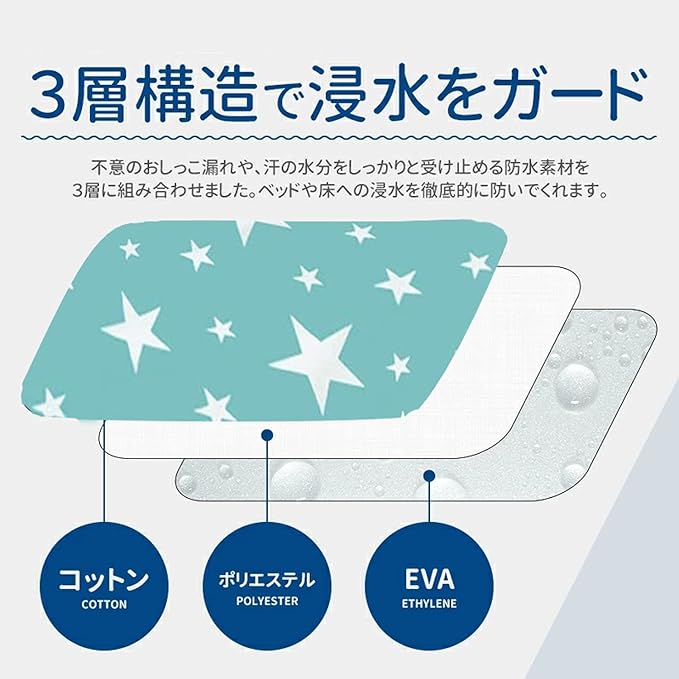 3層構造で浸水をガード

不意のおしっこ漏れや、汗の水分をしっかりと受け止める防水素材を3層に組み合わせました。ベッドや床への浸水を徹底的に防いでくれます。

コットン
COTTON

ポリエステル
POLYESTER

EVA
ETHYLENE