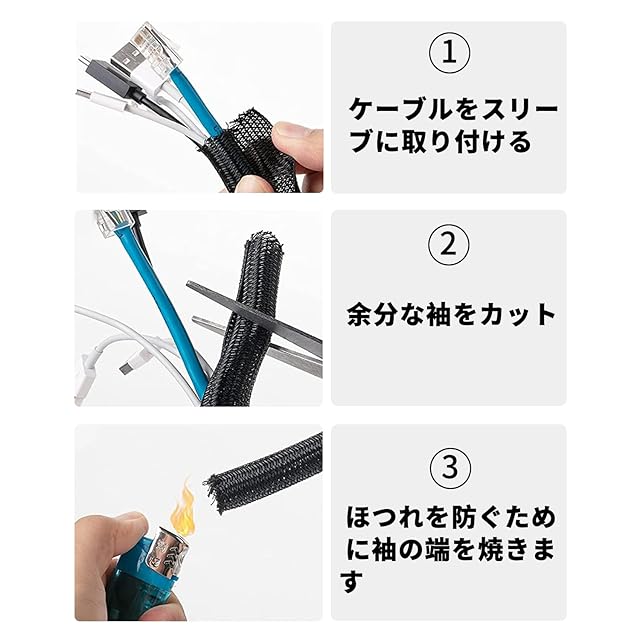 ①

ケーブルをスリーブに取り付ける

②

余分な袖をカット

③

ほつれを防ぐために袖の端を焼きます