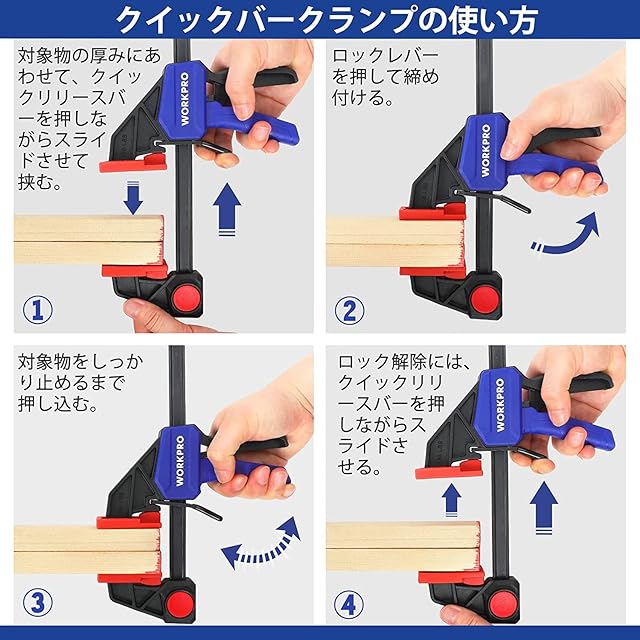 クイックバークランプの使い方

対象物の厚みにあわせて、クイックリリースバーを押しながらスライドさせて挟む。

WORKPRO

①

ロックレバーを押して締め付ける。

WORKPRO

②

対象物をしっかり止めるまで押し込む。

WORKPRO

③

ロック解除には、クイックリリースバーを押しながらスライドさせる。

WORKPRO

④