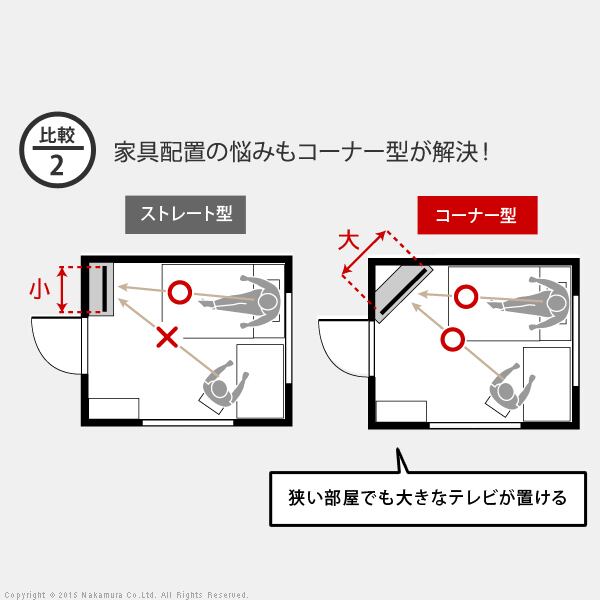 比較
2

家具配置の悩みもコーナー型が解決！

ストレート型

小

コーナー型

大

狭い部屋でも大きなテレビが置ける

Copyright © 2015 Nakamura Co.Ltd. All Rights Reserved.