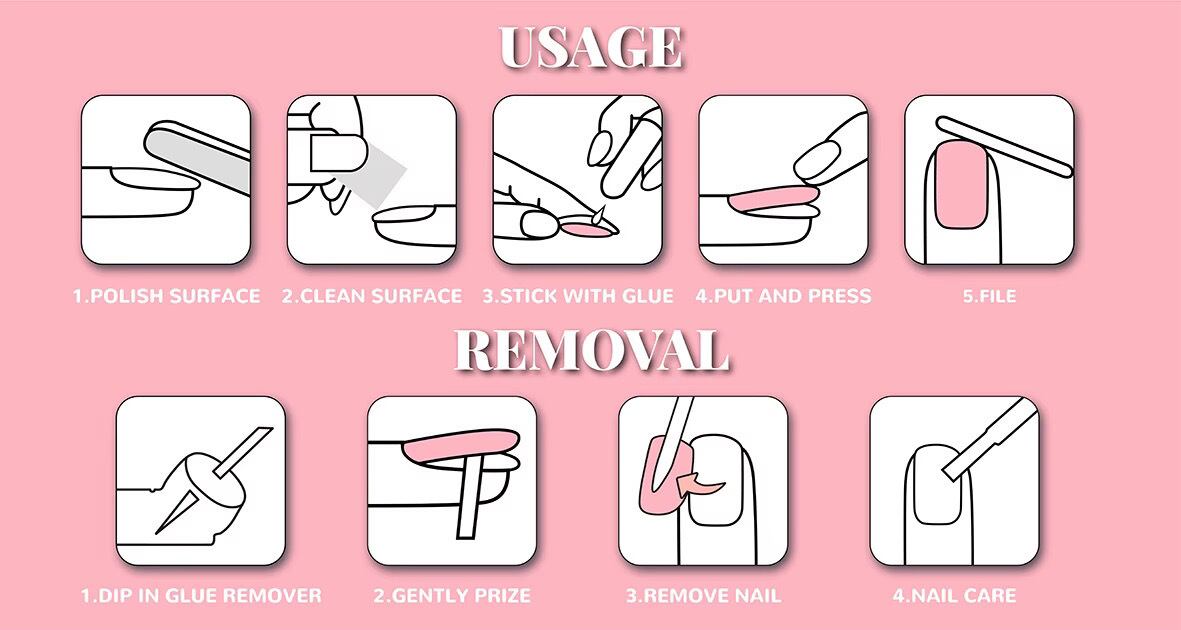 USAGE

1.POLISH SURFACE

2.CLEAN SURFACE

3.STICK WITH GLUE

4.PUT AND PRESS

5.FILE

REMOVAL

1.DIP IN GLUE REMOVER

2.GENTLY PRIZE

3.REMOVE NAIL

4.NAIL CARE