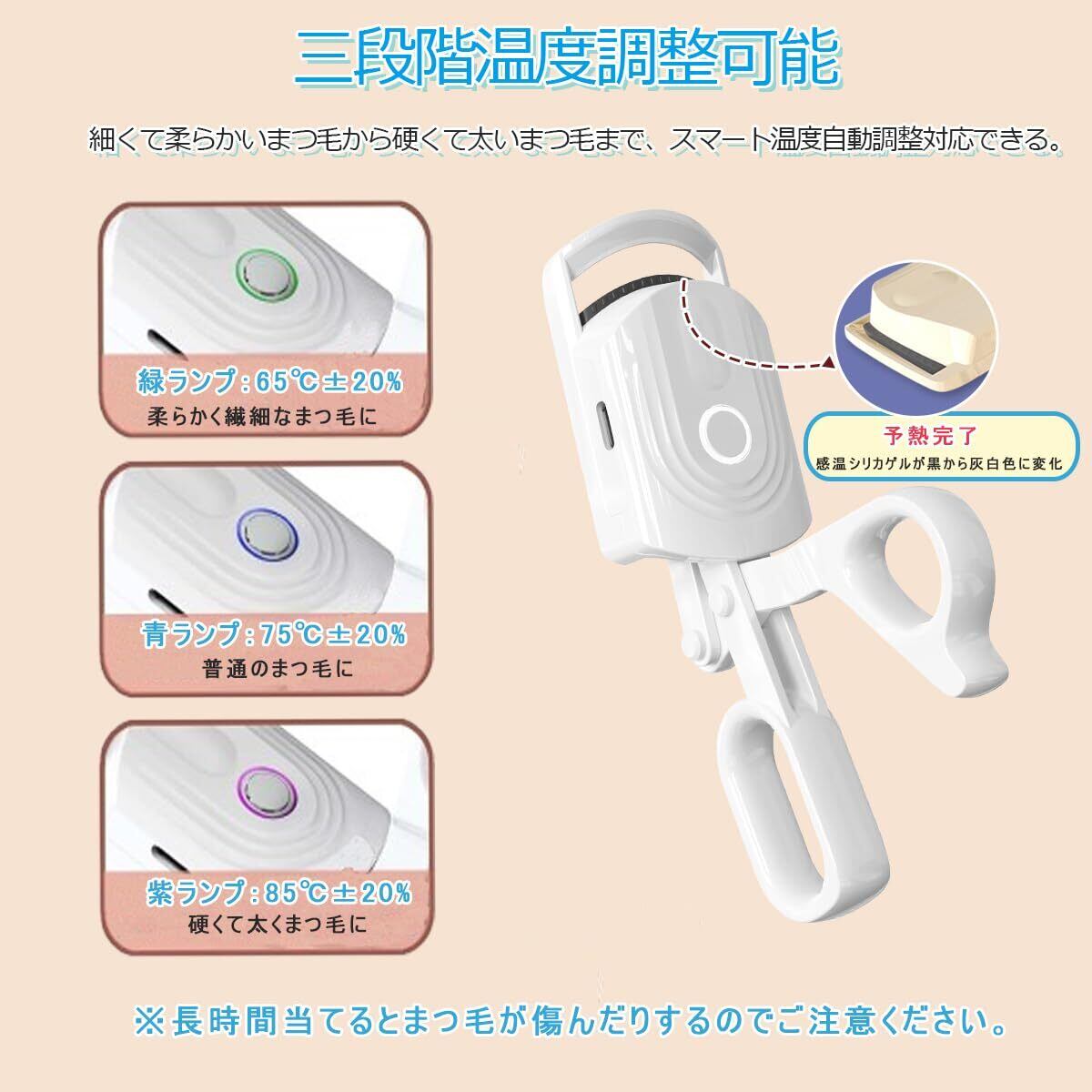 三段階温度調整可能

細くて柔らかいまつ毛から硬くて太いまつ毛まで、スマート温度自動調整対応できる。

緑ランプ：65℃±20%
柔らかく繊細なまつ毛に

青ランプ：75℃±20%
普通のまつ毛に

紫ランプ：85℃±20%
硬くて太くまつ毛に

予熱完了
感温シリカゲルが黒から灰白色に変化

※長時間当てるとまつ毛が傷んだりするのでご注意ください。